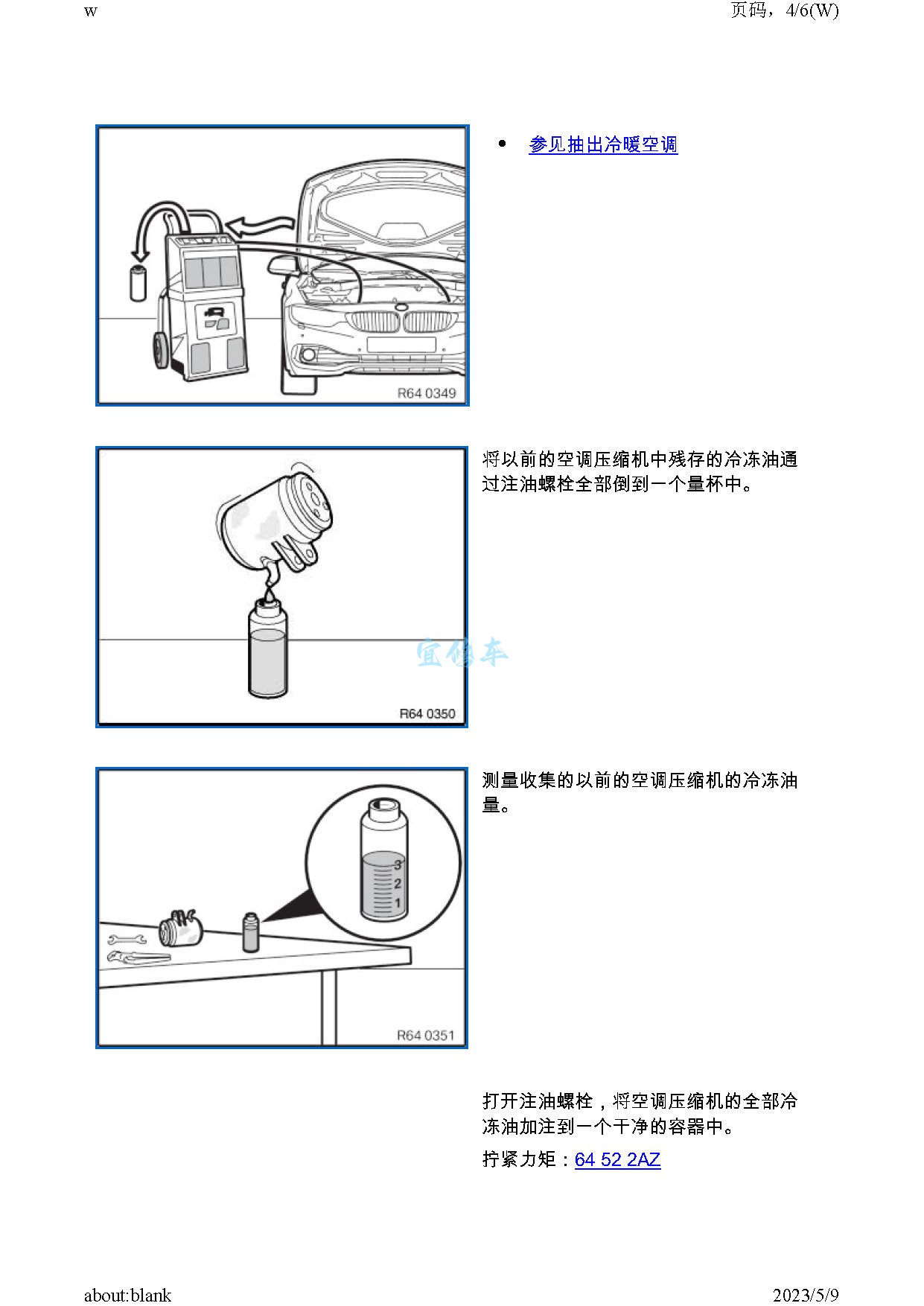 w

页码，4/6(W)

R64 0349

• 参见抽出冷暖空调

R64 0350

将以前的空调压缩机中残存的冷冻油通过注油螺栓全部倒到一个量杯中。

宜修车

3
2
1

R64 0351

测量收集的以前的空调压缩机的冷冻油量。

打开注油螺栓，将空调压缩机的全部冷冻油加注到一个干净的容器中。

拧紧力矩：64 52 2AZ

about:blank

2023/5/9