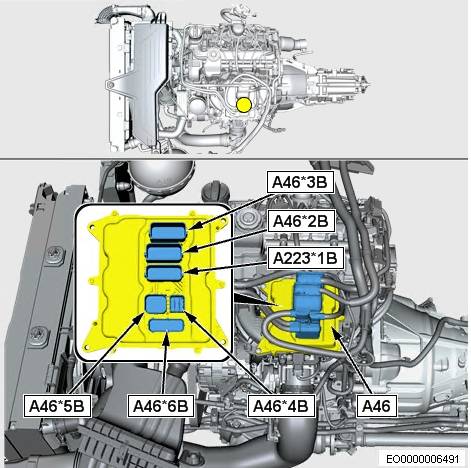 A46*3B

A46*2B

A223*1B

A46*5B

A46*6B

A46*4B

A46

EO0000006491