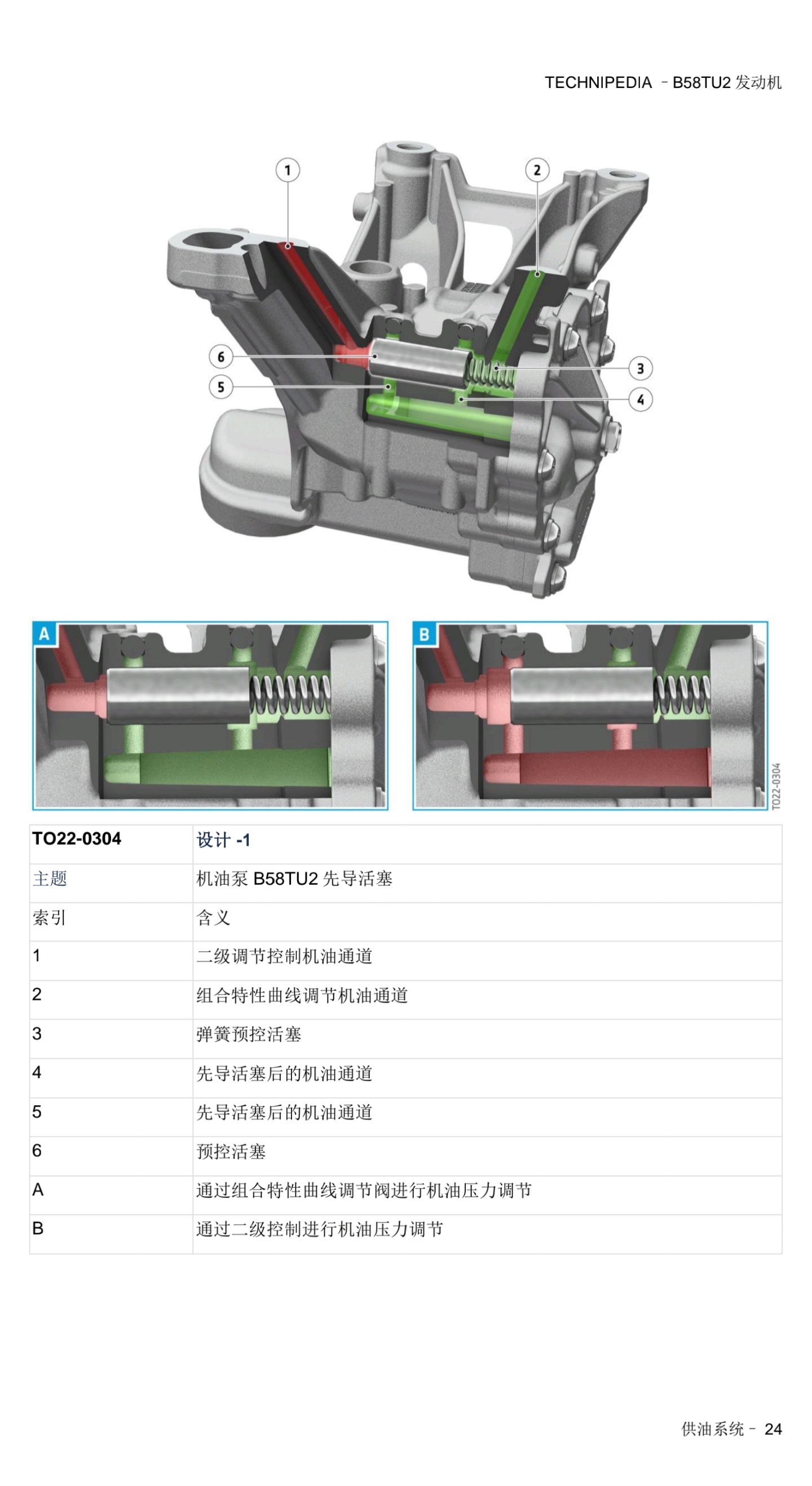 TECHNIPEDIA – B58TU2 发动机

1
2
6
5
3
4

A

B

TO22-0304

| TO22-0304 | 设计 -1 |
|---|---|
| 主题 | 机油泵 B58TU2 先导活塞 |
| 索引 | 含义 |
| 1 | 二级调节控制机油通道 |
| 2 | 组合特性曲线调节机油通道 |
| 3 | 弹簧预控活塞 |
| 4 | 先导活塞后的机油通道 |
| 5 | 先导活塞后的机油通道 |
| 6 | 预控活塞 |
| A | 通过组合特性曲线调节阀进行机油压力调节 |
| B | 通过二级控制进行机油压力调节 |

供油系统 – 24