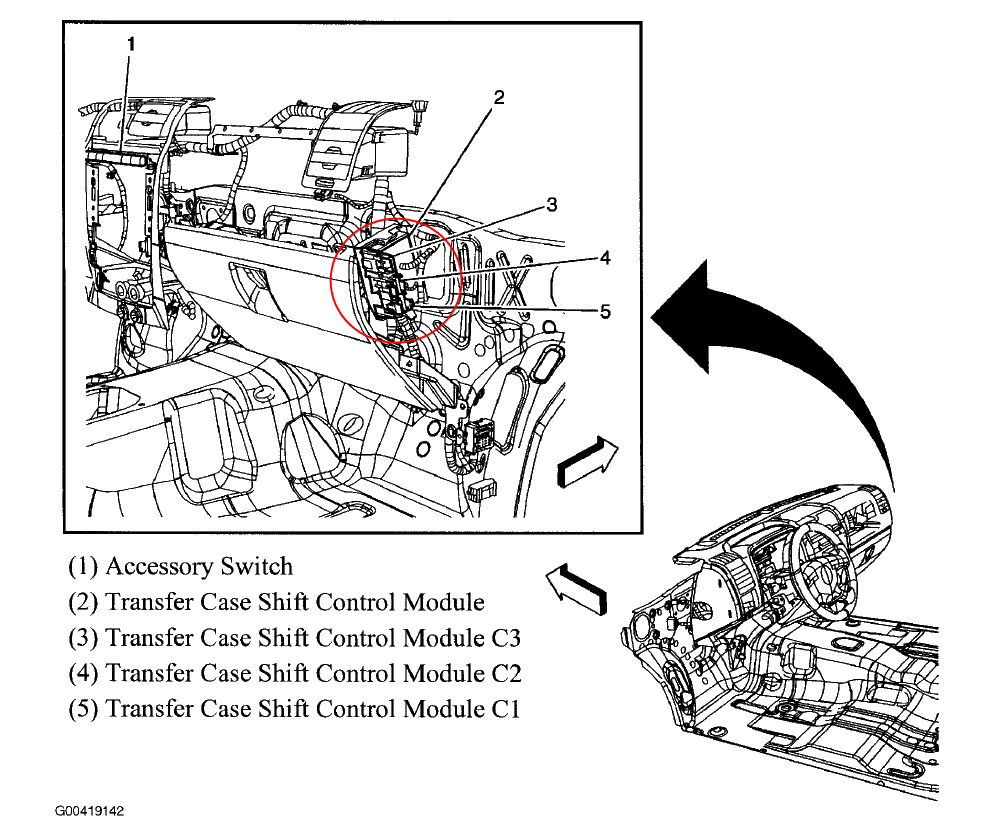 1
2
3
4
5

(1) Accessory Switch
(2) Transfer Case Shift Control Module
(3) Transfer Case Shift Control Module C3
(4) Transfer Case Shift Control Module C2
(5) Transfer Case Shift Control Module C1

G00419142