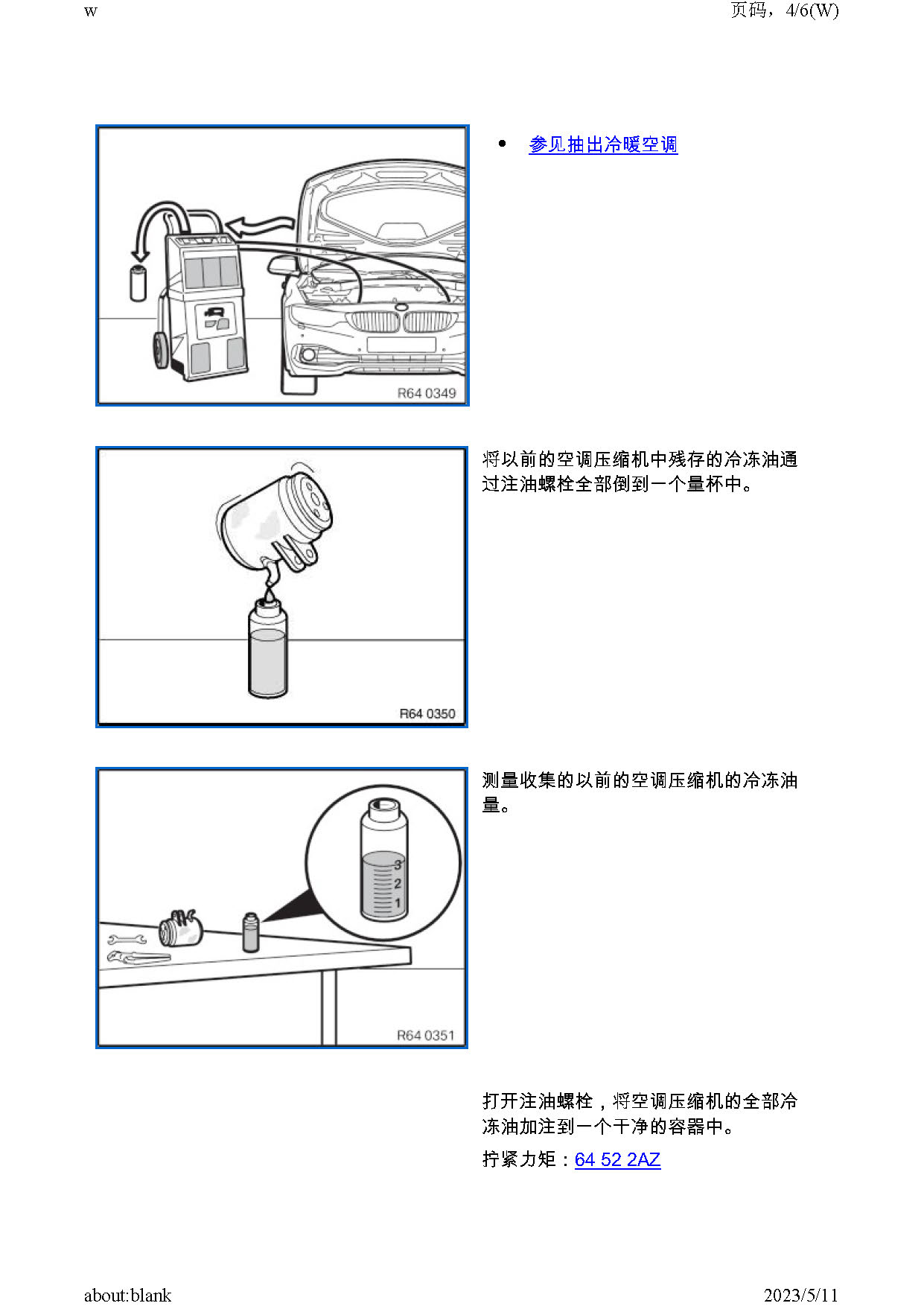 w

页码，4/6(W)

R64 0349

• 参见抽出冷暖空调

R64 0350

将以前的空调压缩机中残存的冷冻油通过注油螺栓全部倒到一个量杯中。

3
2
1

R64 0351

测量收集的以前的空调压缩机的冷冻油量。

打开注油螺栓，将空调压缩机的全部冷冻油加注到一个干净的容器中。

拧紧力矩：64 52 2AZ

about:blank

2023/5/11