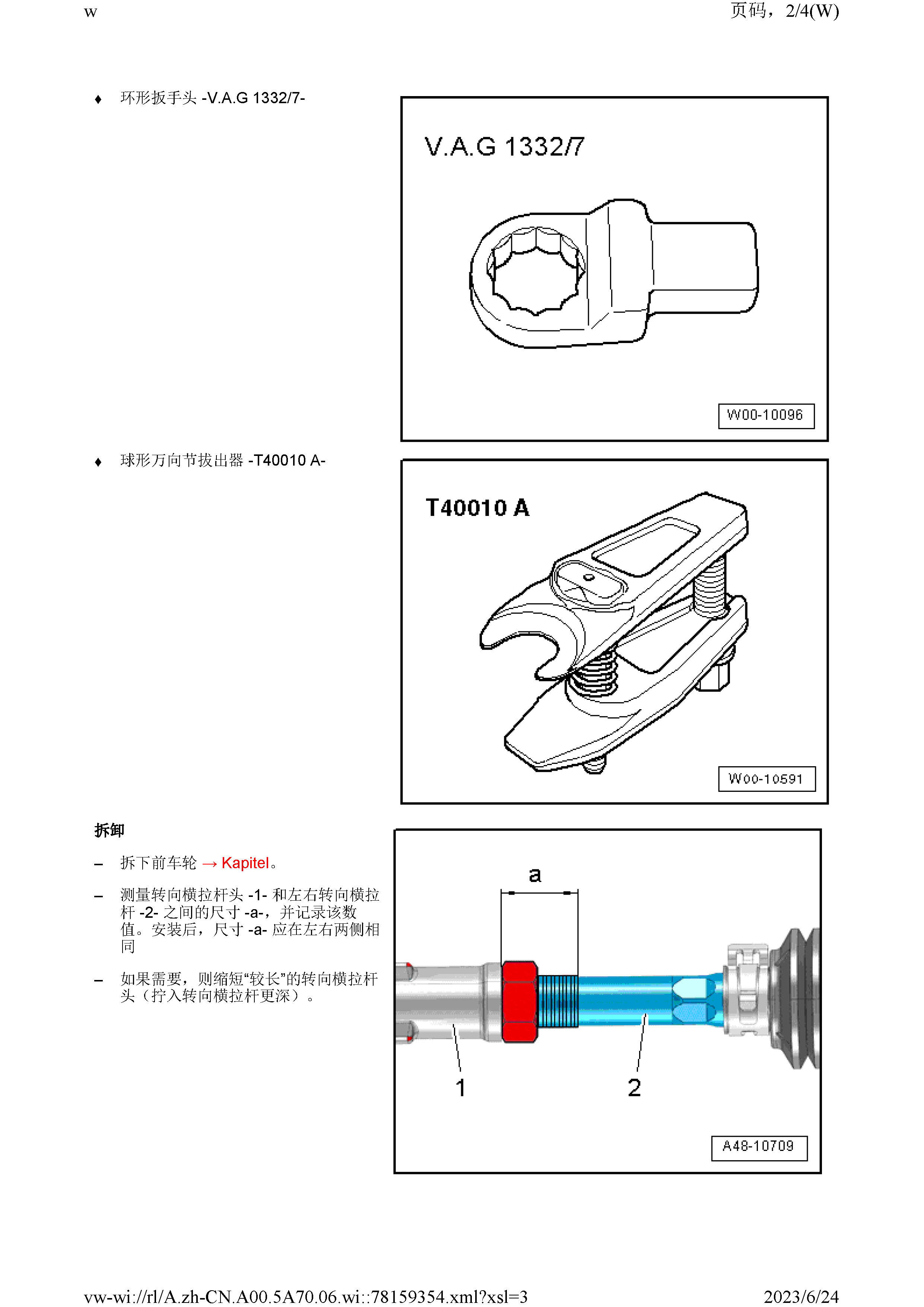 w

页码，2/4(W)

♦ 环形扳手头 -V.A.G 1332/7-

V.A.G 1332/7

W00-10096

♦ 球形万向节拔出器 -T40010 A-

T40010 A

W00-10591

拆卸

– 拆下前车轮 → Kapitel。

– 测量转向横拉杆头 -1- 和左右转向横拉杆 -2- 之间的尺寸 -a-，并记录该数值。安装后，尺寸 -a- 应在左右两侧相同

– 如果需要，则缩短“较长”的转向横拉杆头（拧入转向横拉杆更深）。

a

1

2

A48-10709

vw-wi://rl/A.zh-CN.A00.5A70.06.wi::78159354.xml?xsl=3

2023/6/24