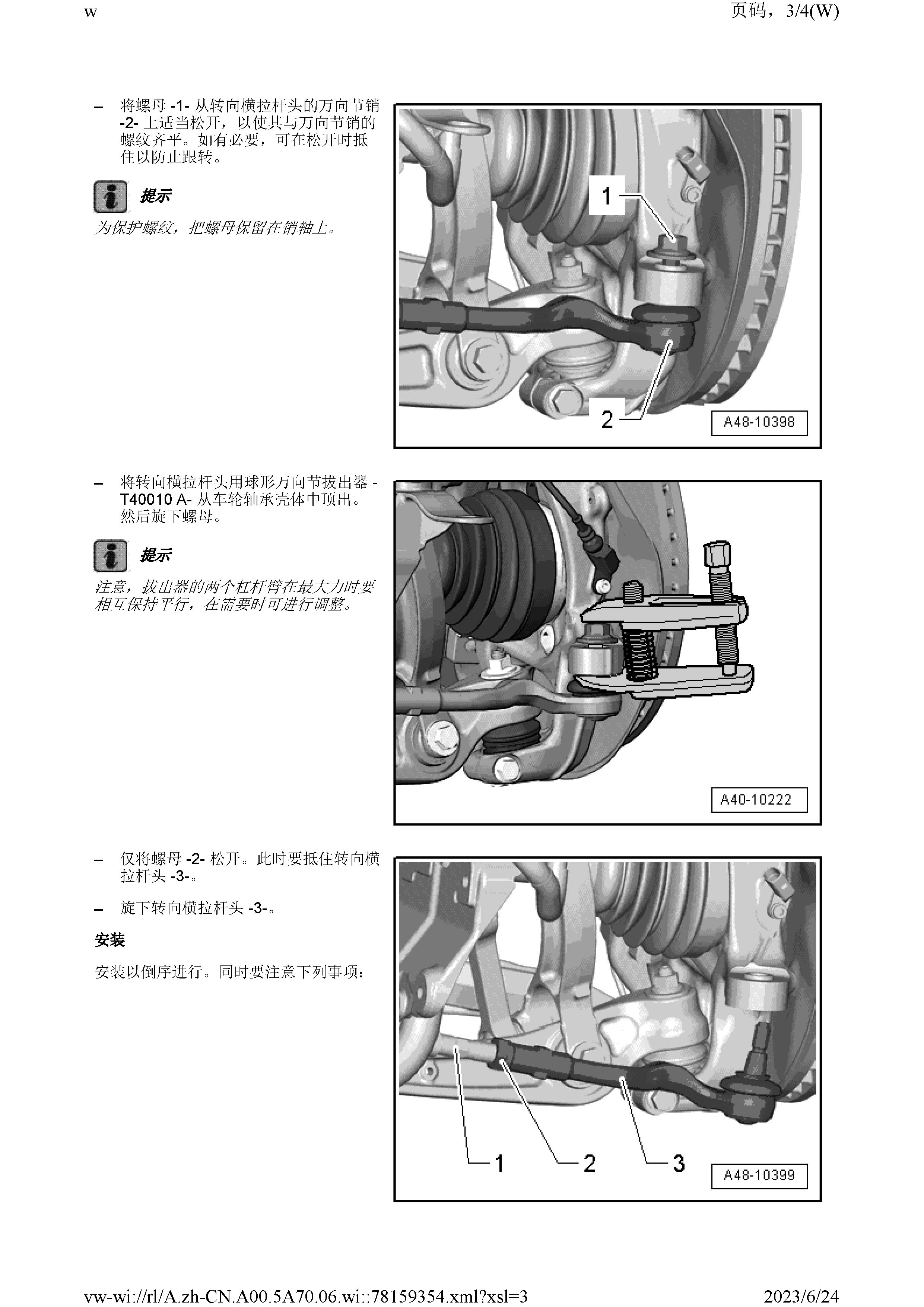 w

页码，3/4(W)

– 将螺母 -1- 从转向横拉杆头的万向节销 -2- 上适当松开，以使其与万向节销的螺纹齐平。如有必要，可在松开时抵住以防止跟转。

提示

为保护螺纹，把螺母保留在销轴上。

1

2

A48-10398

– 将转向横拉杆头用球形万向节拔出器 -T40010 A- 从车轮轴承壳体中顶出。然后旋下螺母。

提示

注意，拔出器的两个杠杆臂在最大力时要相互保持平行，在需要时可进行调整。

A40-10222

– 仅将螺母 -2- 松开。此时要抵住转向横拉杆头 -3-。

– 旋下转向横拉杆头 -3-。

安装

安装以倒序进行。同时要注意下列事项：

1

2

3

A48-10399

vw-wi://rl/A.zh-CN.A00.5A70.06.wi::78159354.xml?xsl=3

2023/6/24