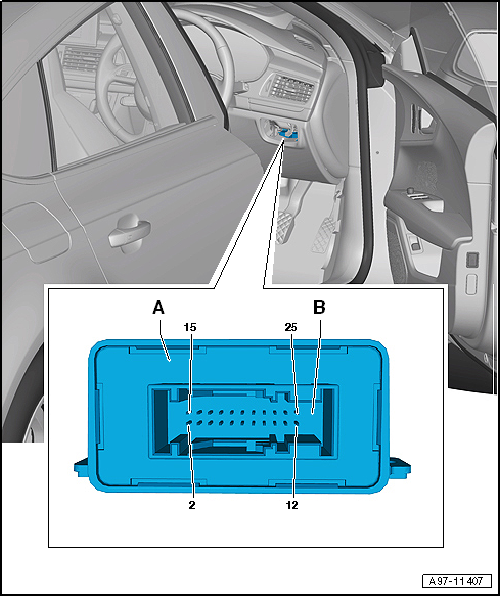 A
B
15
25
2
12
A97-11407