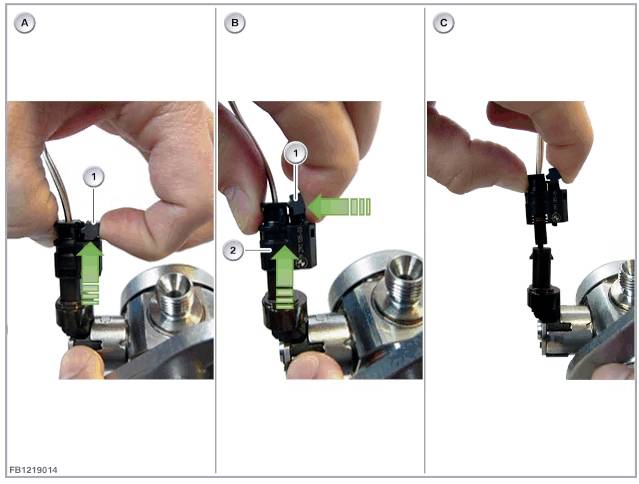 A

1

B

1

2

C

FB1219014