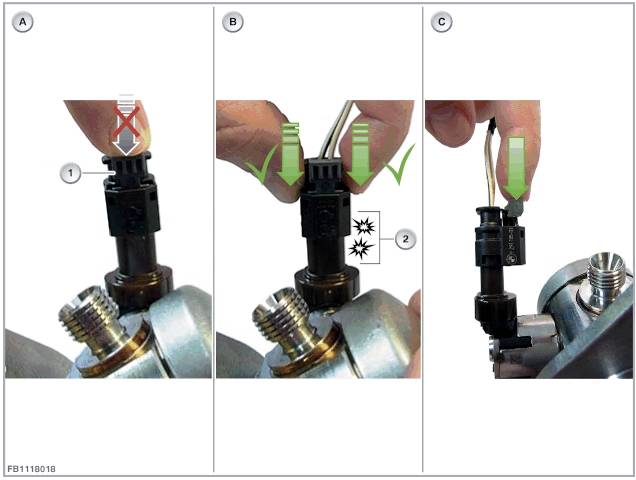 A

1

B

2

C

FB1118018