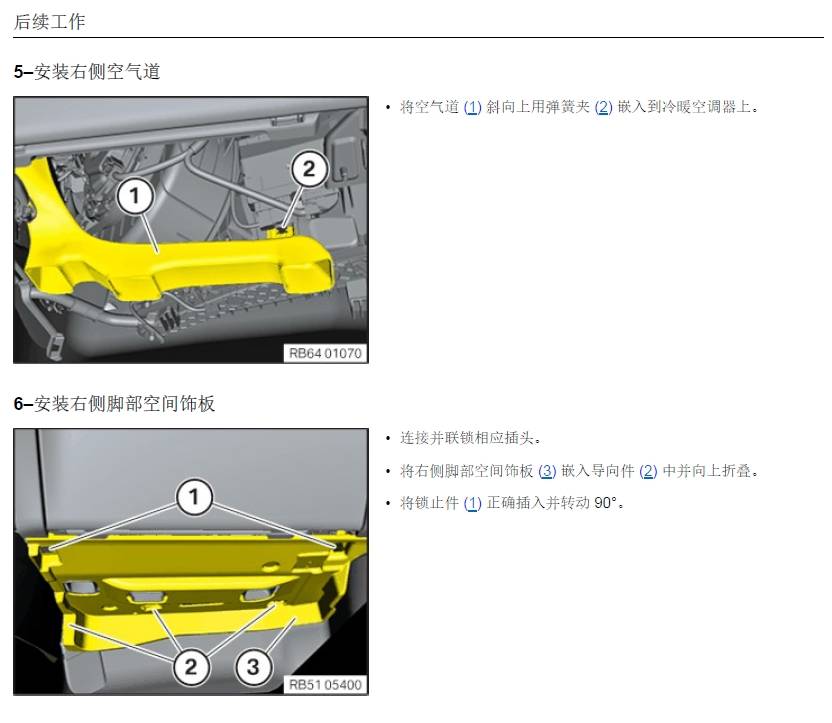 后续工作

5–安装右侧空气道

1
2
RB64 01070

• 将空气道 (1) 斜向上用弹簧夹 (2) 嵌入到冷暖空调器上。

6–安装右侧脚部空间饰板

1
2
3
RB51 05400

• 连接并联锁相应插头。

• 将右侧脚部空间饰板 (3) 嵌入导向件 (2) 中并向上折叠。

• 将锁止件 (1) 正确插入并转动 90°。