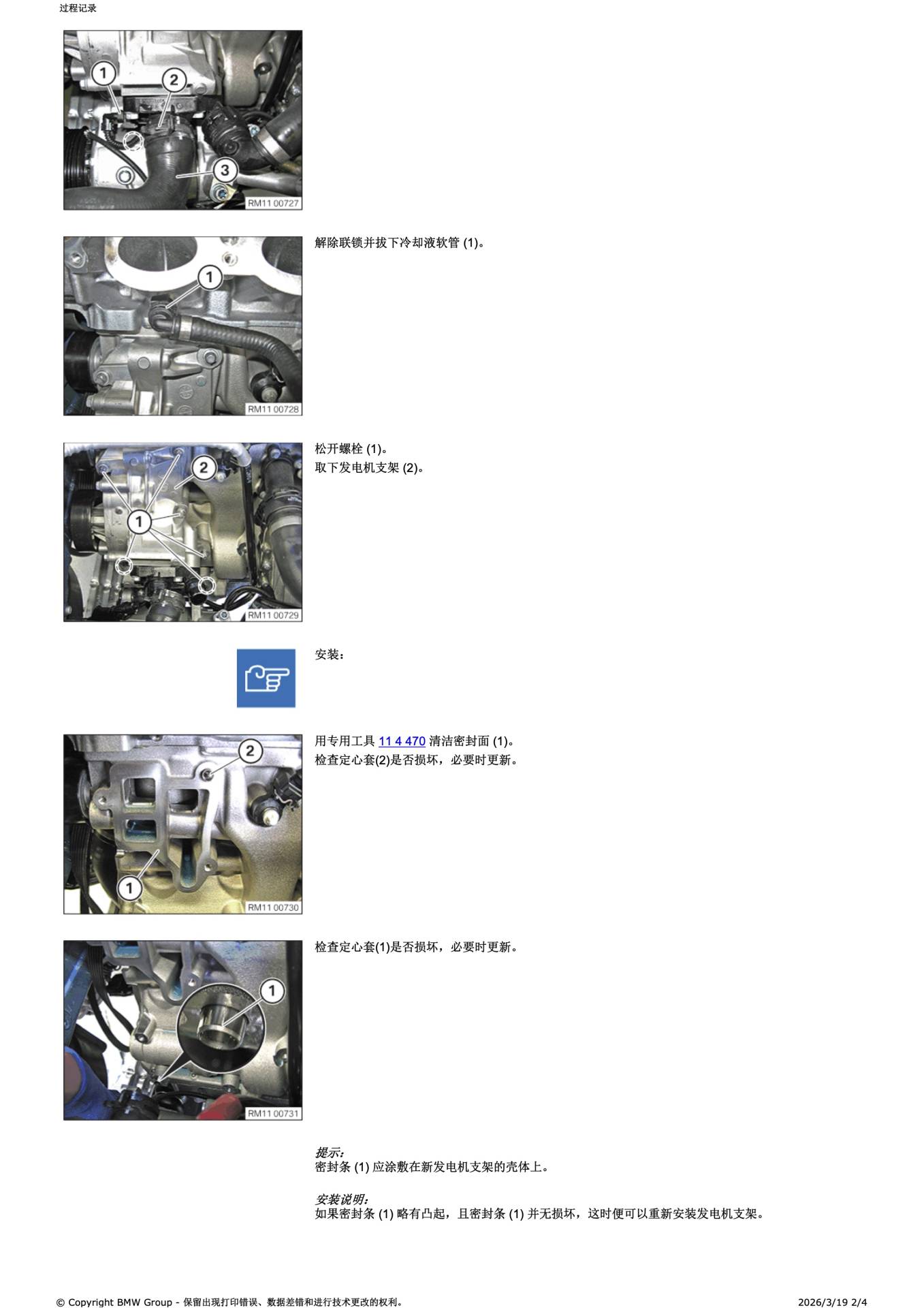 过程记录

1
2
3
RM11 00727

1
RM11 00728

解除联锁并拔下冷却液软管 (1)。

2
1
RM11 00729

松开螺栓 (1)。
取下发电机支架 (2)。

安装：

2
1
RM11 00730

用专用工具 11 4 470 清洁密封面 (1)。
检查定心套(2)是否损坏，必要时更新。

1
RM11 00731

检查定心套(1)是否损坏，必要时更新。

提示：
密封条 (1) 应涂敷在新发电机支架的壳体上。

安装说明：
如果密封条 (1) 略有凸起，且密封条 (1) 并无损坏，这时便可以重新安装发电机支架。

© Copyright BMW Group - 保留出现打印错误、数据差错和进行技术更改的权利。

2026/3/19 2/4