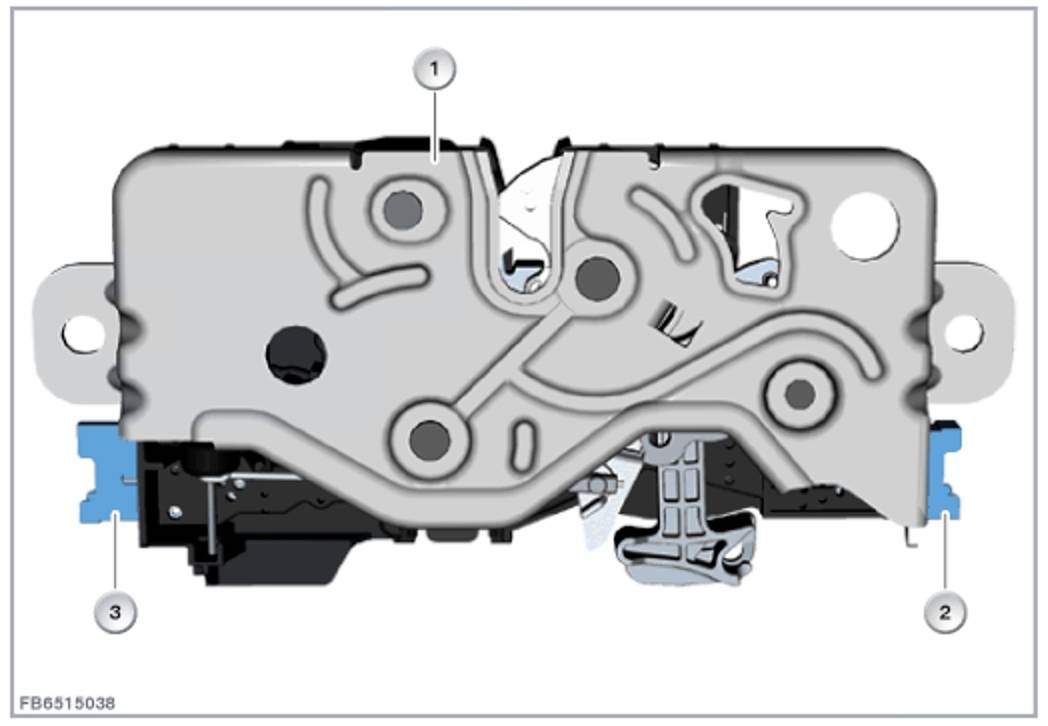 1

3

2

FB6515038