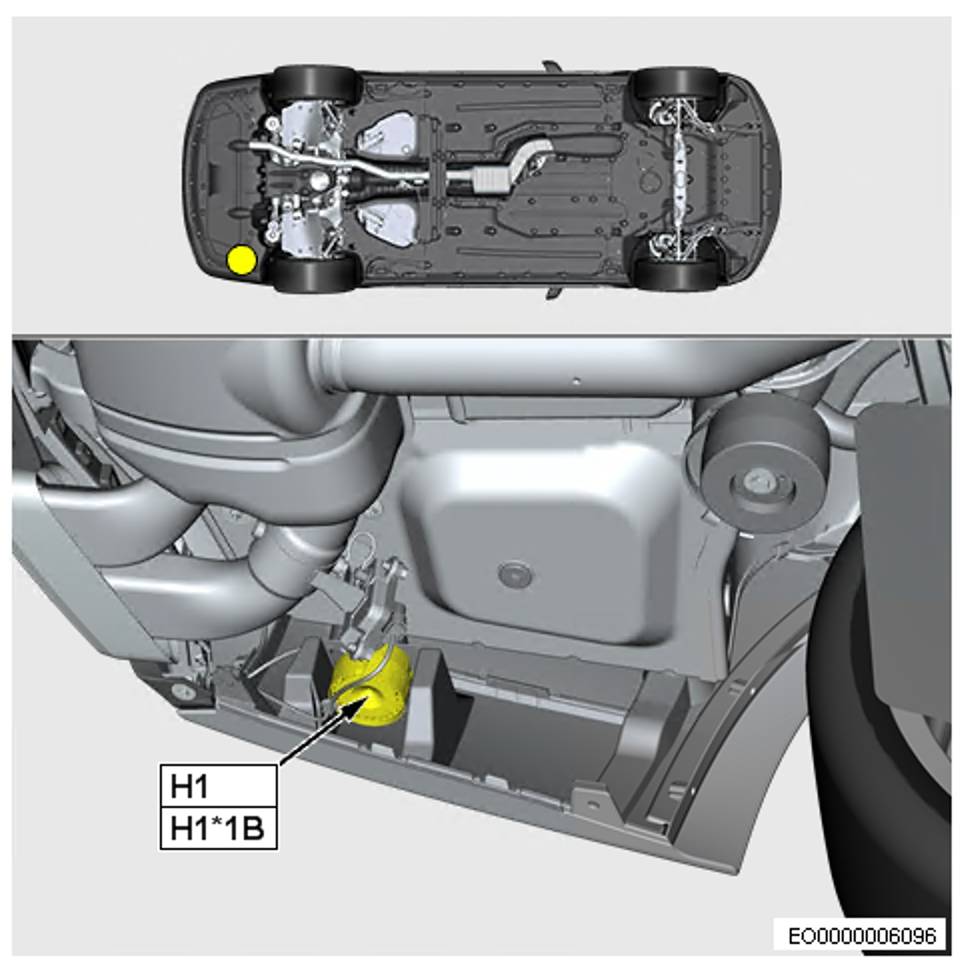 H1
H1*1B

EO0000006096