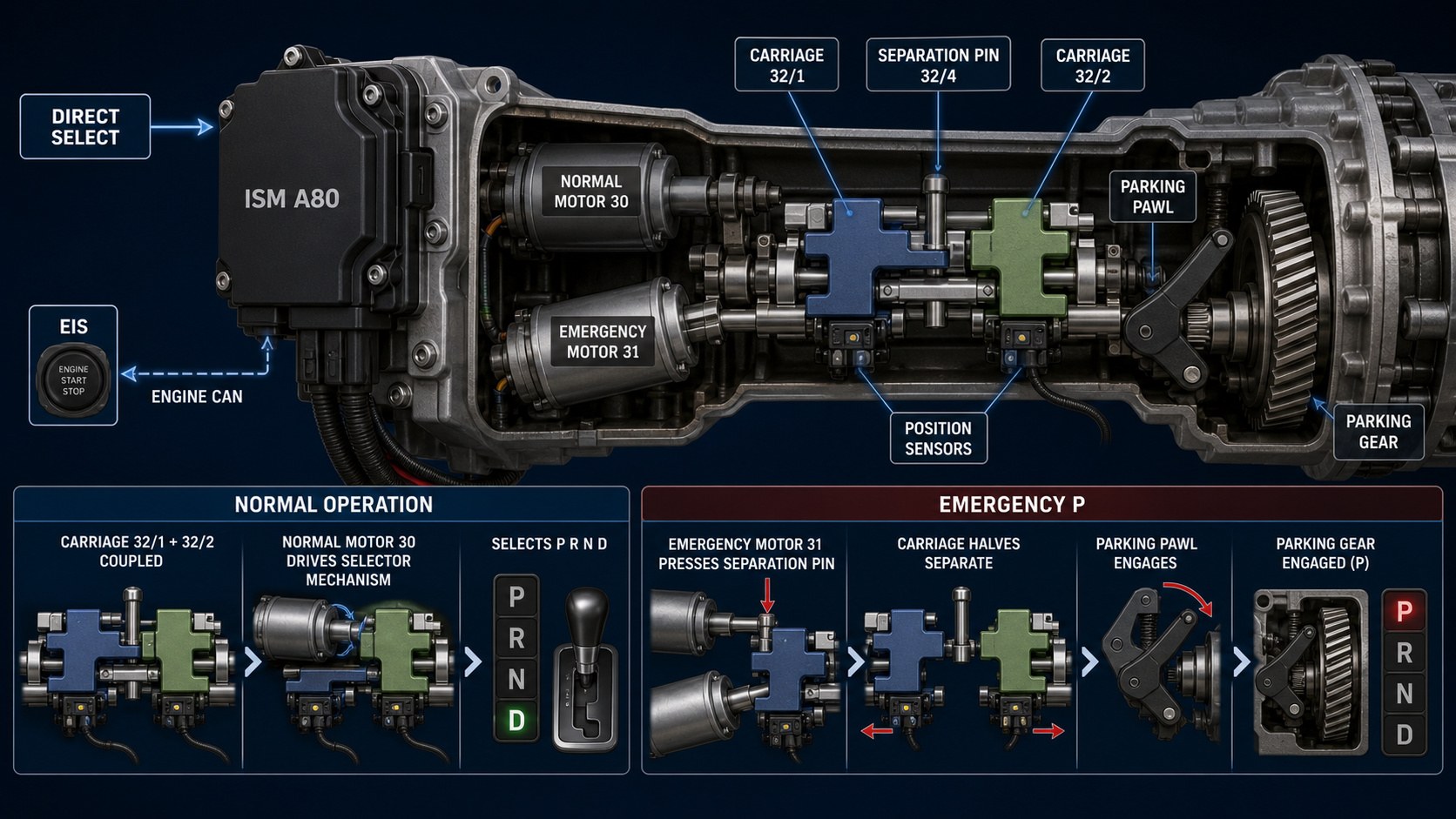 DIRECT SELECT

ISM A80

EIS

ENGINE START STOP

ENGINE CAN

NORMAL MOTOR 30

EMERGENCY MOTOR 31

CARRIAGE 32/1

SEPARATION PIN 32/4

CARRIAGE 32/2

PARKING PAWL

POSITION SENSORS

PARKING GEAR

NORMAL OPERATION

CARRIAGE 32/1 + 32/2 COUPLED

NORMAL MOTOR 30 DRIVES SELECTOR MECHANISM

SELECTS P R N D

P
R
N
D

EMERGENCY P

EMERGENCY MOTOR 31 PRESSES SEPARATION PIN

CARRIAGE HALVES SEPARATE

PARKING PAWL ENGAGES

PARKING GEAR ENGAGED (P)

P
R
N
D