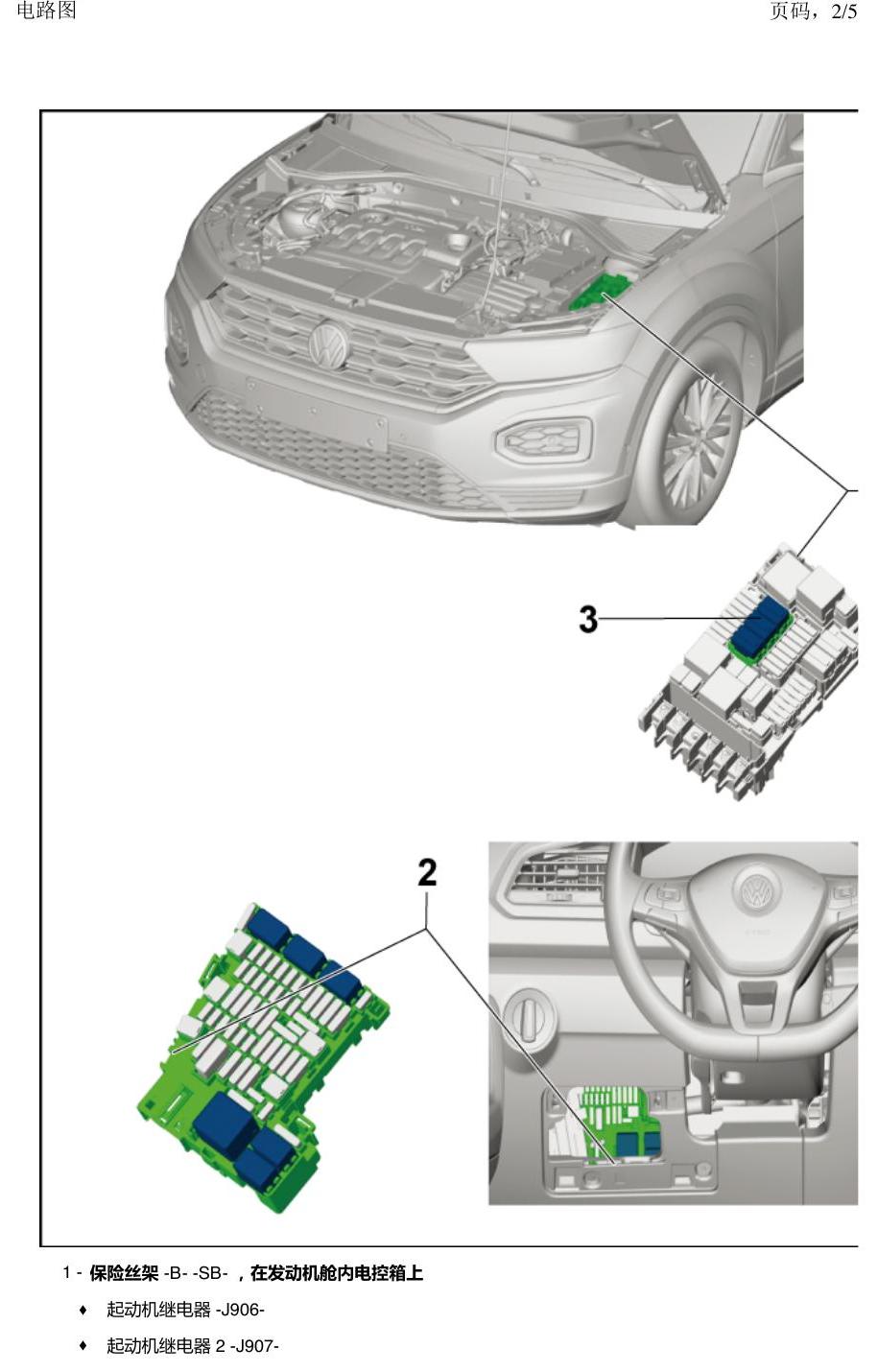 电路图 页码，2/5

3

2

1 - 保险丝架 -B- -SB- ，在发动机舱内电控箱上

♦ 起动机继电器 -J906-

♦ 起动机继电器 2 -J907-