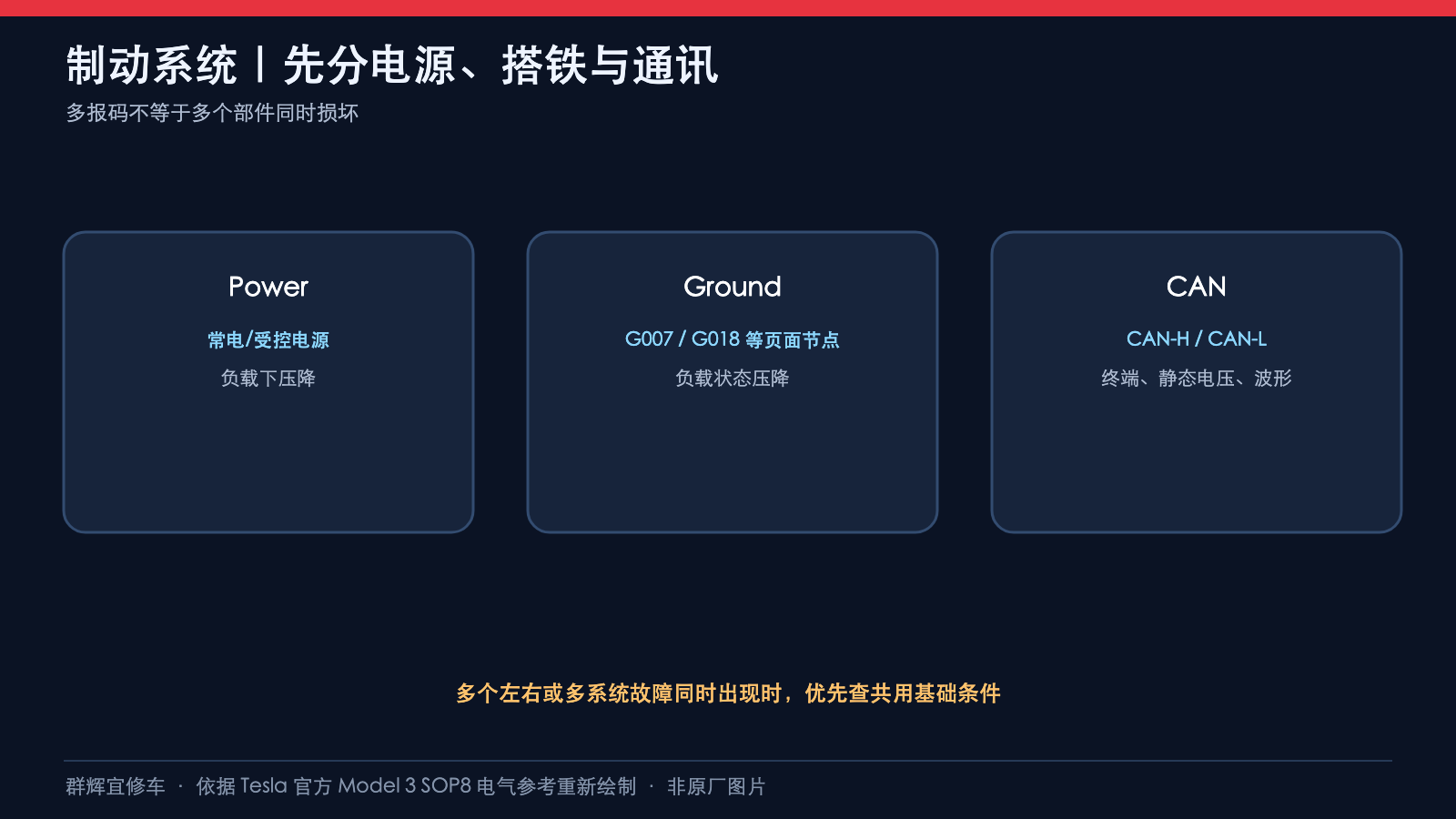 制动系统丨先分电源、搭铁与通讯

多报码不等于多个部件同时损坏

Power

常电/受控电源

负载下压降

Ground

G007 / G018等页面节点

负载状态压降

CAN

CAN-H / CAN-L

终端、静态电压、波形

多个左右或多系统故障同时出现时，优先查共用基础条件

群辉宜修车 · 依据Tesla官方Model 3 SOP8电气参考重新绘制 · 非原厂图片