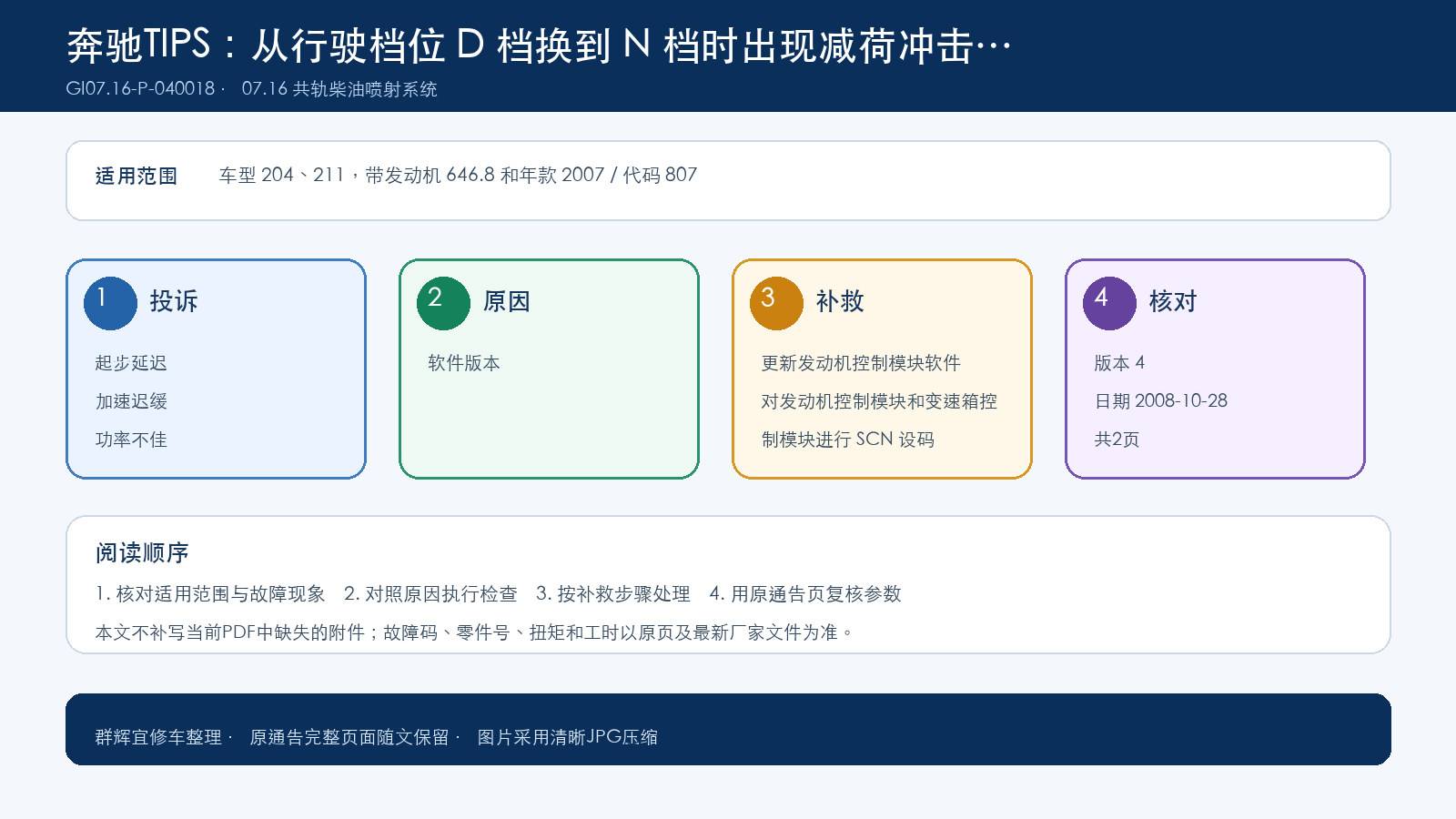 奔驰TIPS：从行驶档位 D 档换到 N 档时出现减荷冲击…

GI07.16-P-040018 · 07.16 共轨柴油喷射系统

适用范围 车型 204、211，带发动机 646.8 和年款 2007 / 代码 807

1 投诉

起步延迟

加速迟缓

功率不佳

2 原因

软件版本

3 补救

更新发动机控制模块软件

对发动机控制模块和变速箱控制模块进行 SCN 设码

4 核对

版本 4

日期 2008-10-28

共2页

阅读顺序

1. 核对适用范围与故障现象 2. 对照原因执行检查 3. 按补救步骤处理 4. 用原通告页复核参数

本文不补写当前PDF中缺失的附件；故障码、零件号、扭矩和工时以原页及最新厂家文件为准。

群辉宜修车整理 · 原通告完整页面随文保留 · 图片采用清晰JPG压缩