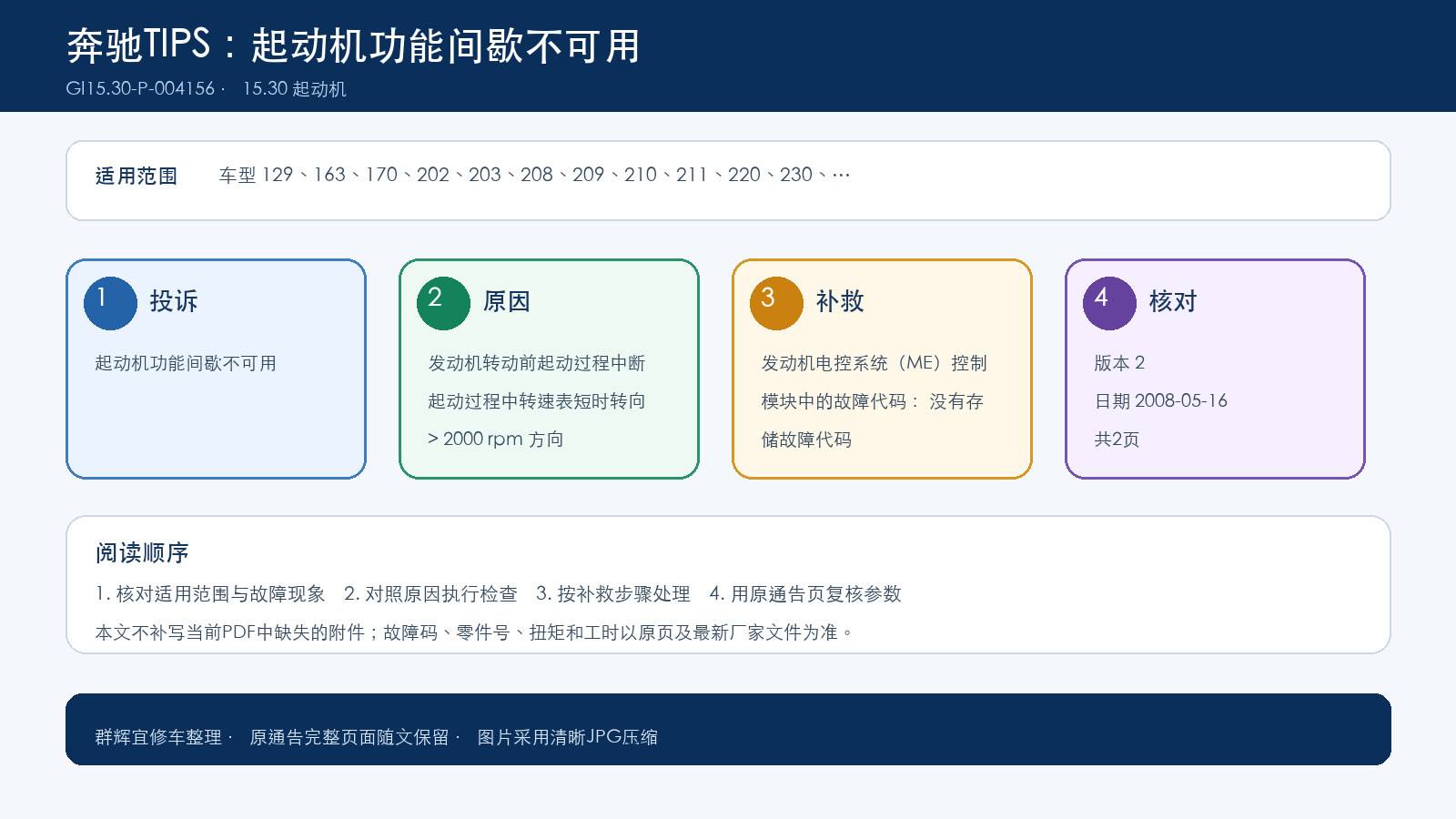 奔驰TIPS：起动机功能间歇不可用
GI15.30-P-004156 · 15.30 起动机

适用范围 车型 129、163、170、202、203、208、209、210、211、220、230、…

1 投诉
起动机功能间歇不可用

2 原因
发动机转动前起动过程中断
起动过程中转速表短时转向
> 2000 rpm 方向

3 补救
发动机电控系统（ME）控制模块中的故障代码： 没有存储故障代码

4 核对
版本 2
日期 2008-05-16
共2页

阅读顺序
1. 核对适用范围与故障现象 2. 对照原因执行检查 3. 按补救步骤处理 4. 用原通告页复核参数
本文不补写当前PDF中缺失的附件；故障码、零件号、扭矩和工时以原页及最新厂家文件为准。

群辉宜修车整理 · 原通告完整页面随文保留 · 图片采用清晰JPG压缩