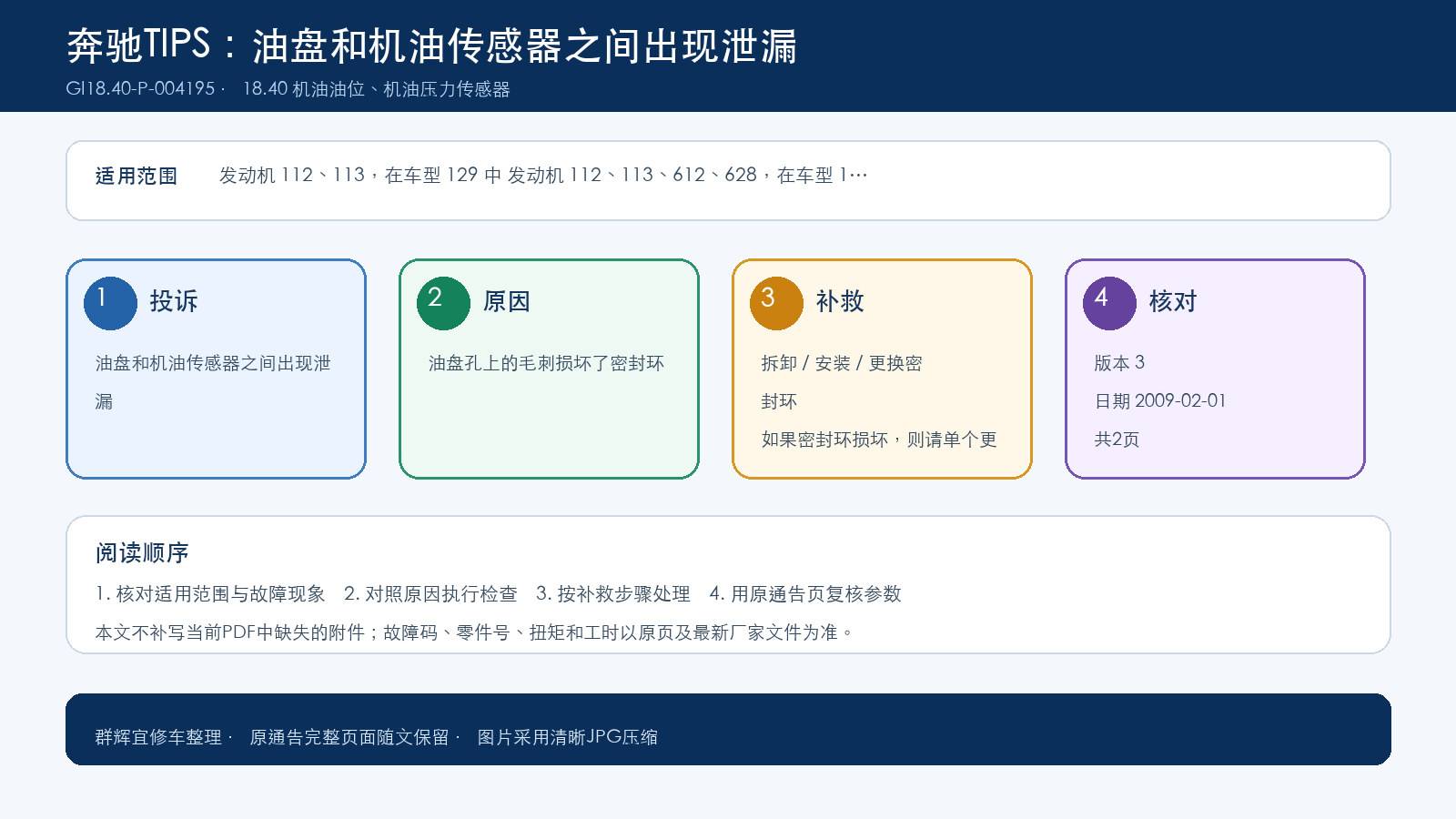 奔驰TIPS：油盘和机油传感器之间出现泄漏

GI18.40-P-004195 · 18.40 机油油位、机油压力传感器

适用范围 发动机 112、113，在车型 129 中 发动机 112、113、612、628，在车型 1…

1 投诉

油盘和机油传感器之间出现泄漏

2 原因

油盘孔上的毛刺损坏了密封环

3 补救

拆卸 / 安装 / 更换密封环

如果密封环损坏，则请单个更

4 核对

版本 3

日期 2009-02-01

共2页

阅读顺序

1. 核对适用范围与故障现象 2. 对照原因执行检查 3. 按补救步骤处理 4. 用原通告页复核参数

本文不补写当前PDF中缺失的附件；故障码、零件号、扭矩和工时以原页及最新厂家文件为准。

群辉宜修车整理 · 原通告完整页面随文保留 · 图片采用清晰JPG压缩