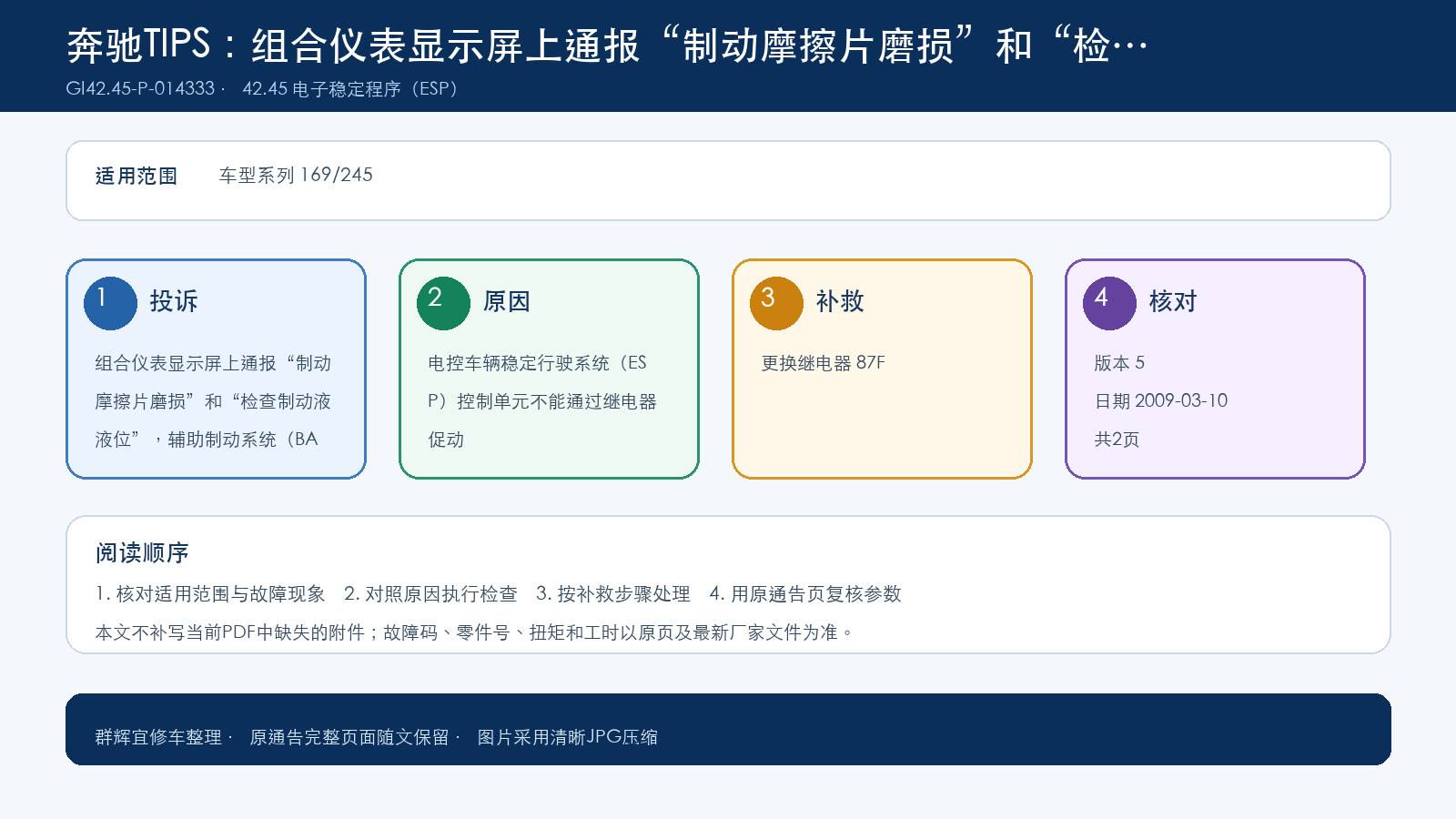 奔驰TIPS：组合仪表显示屏上通报“制动摩擦片磨损”和“检…

GI42.45-P-014333 · 42.45 电子稳定程序（ESP）

适用范围 车型系列 169/245

1 投诉

组合仪表显示屏上通报“制动摩擦片磨损”和“检查制动液液位”，辅助制动系统（BA

2 原因

电控车辆稳定行驶系统（ESP）控制单元不能通过继电器促动

3 补救

更换继电器 87F

4 核对

版本 5

日期 2009-03-10

共2页

阅读顺序

1. 核对适用范围与故障现象 2. 对照原因执行检查 3. 按补救步骤处理 4. 用原通告页复核参数

本文不补写当前PDF中缺失的附件；故障码、零件号、扭矩和工时以原页及最新厂家文件为准。

群辉宜修车整理 · 原通告完整页面随文保留 · 图片采用清晰JPG压缩