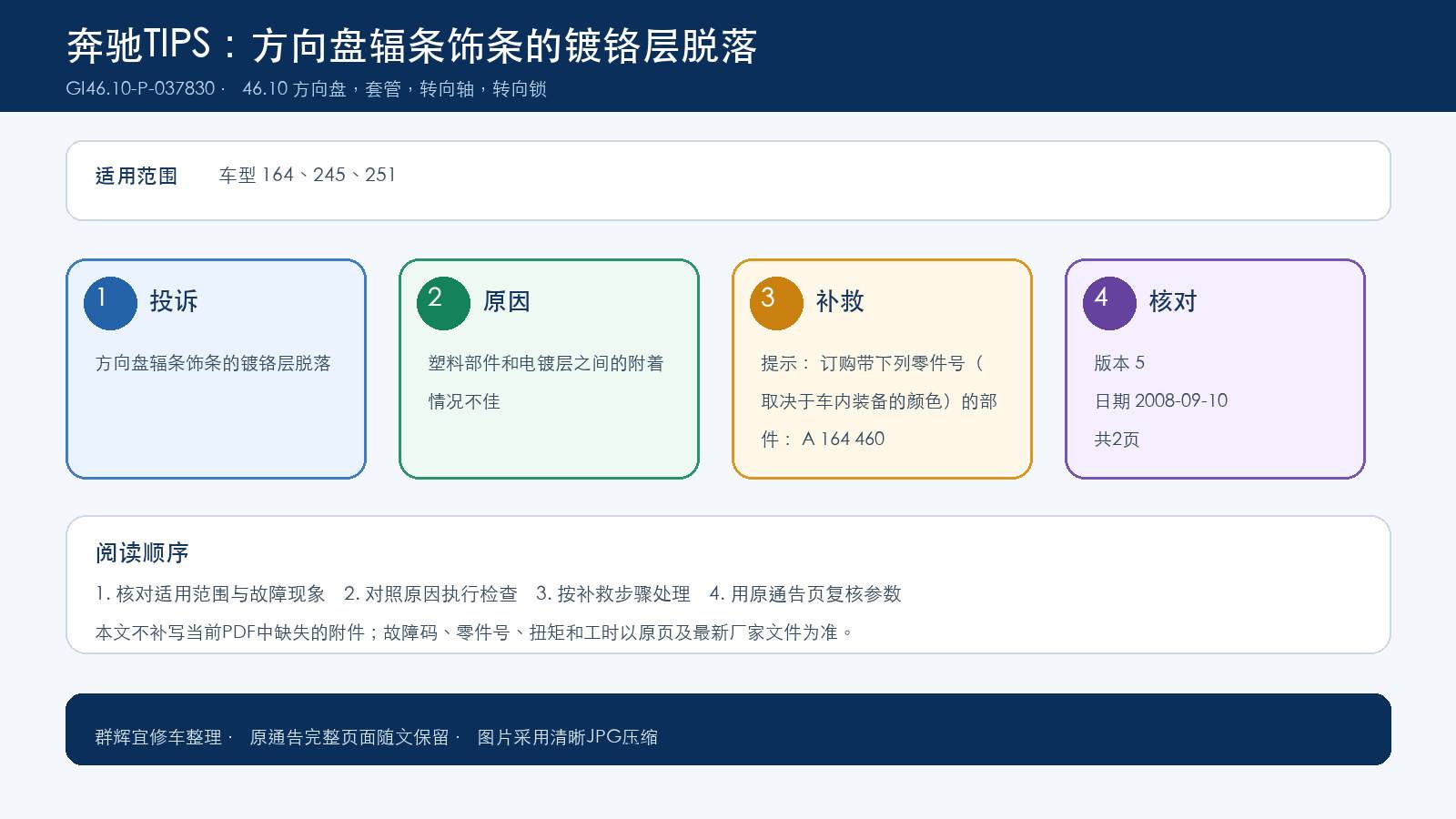 奔驰TIPS：方向盘辐条饰条的镀铬层脱落
GI46.10-P-037830 · 46.10 方向盘，套管，转向轴，转向锁

适用范围 车型 164、245、251

1 投诉
方向盘辐条饰条的镀铬层脱落

2 原因
塑料部件和电镀层之间的附着情况不佳

3 补救
提示： 订购带下列零件号（取决于车内装备的颜色）的部件： A 164 460

4 核对
版本 5
日期 2008-09-10
共2页

阅读顺序
1. 核对适用范围与故障现象 2. 对照原因执行检查 3. 按补救步骤处理 4. 用原通告页复核参数
本文不补写当前PDF中缺失的附件；故障码、零件号、扭矩和工时以原页及最新厂家文件为准。

群辉宜修车整理 · 原通告完整页面随文保留 · 图片采用清晰JPG压缩