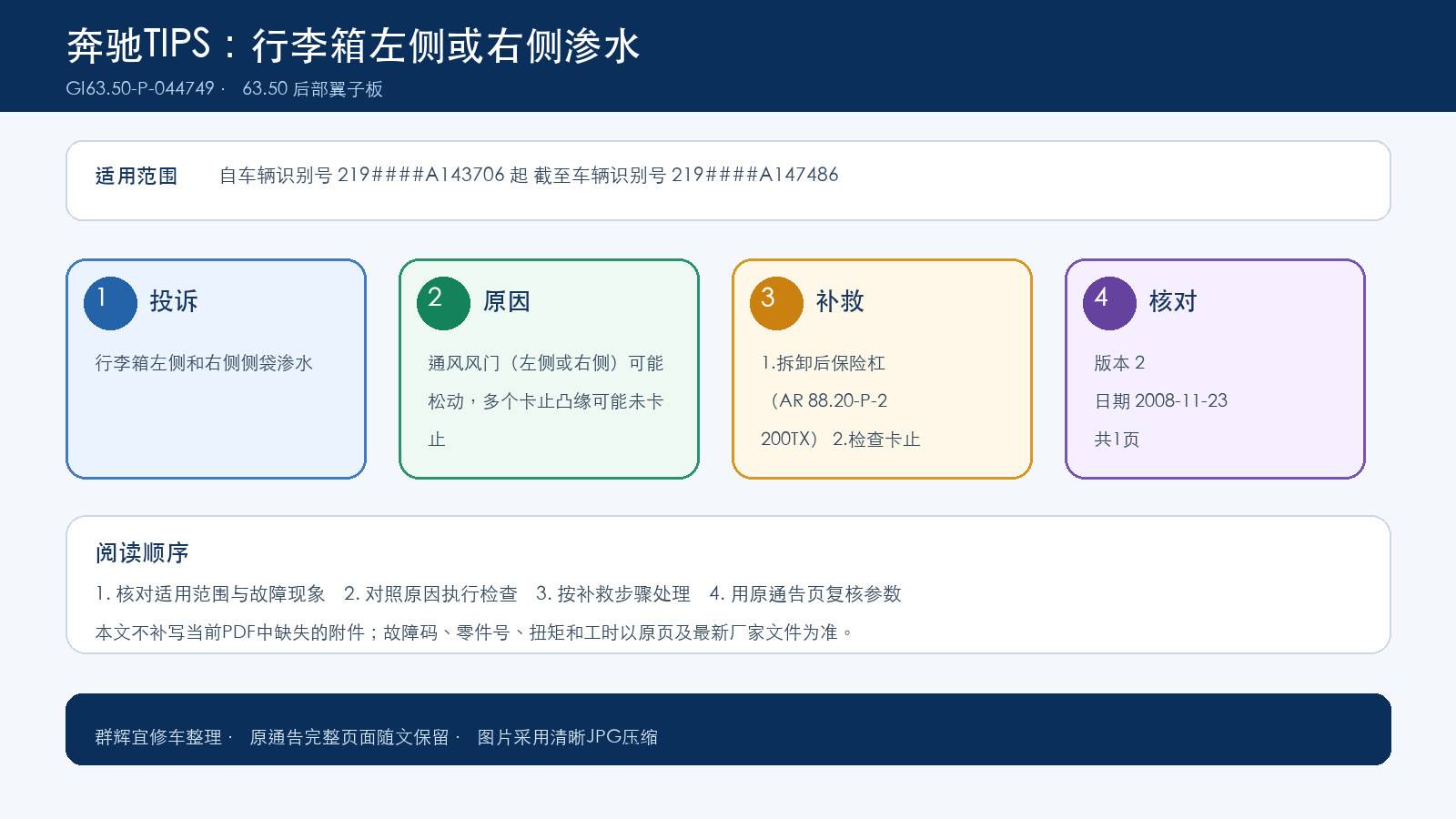 奔驰TIPS：行李箱左侧或右侧渗水
GI63.50-P-044749 · 63.50 后部翼子板

适用范围 自车辆识别号 219####A143706 起 截至车辆识别号 219####A147486

1 投诉
行李箱左侧和右侧侧袋渗水

2 原因
通风风门（左侧或右侧）可能松动，多个卡止凸缘可能未卡止

3 补救
1.拆卸后保险杠（AR 88.20-P-2200TX） 2.检查卡止

4 核对
版本 2
日期 2008-11-23
共1页

阅读顺序
1. 核对适用范围与故障现象 2. 对照原因执行检查 3. 按补救步骤处理 4. 用原通告页复核参数
本文不补写当前PDF中缺失的附件；故障码、零件号、扭矩和工时以原页及最新厂家文件为准。

群辉宜修车整理 · 原通告完整页面随文保留 · 图片采用清晰JPG压缩