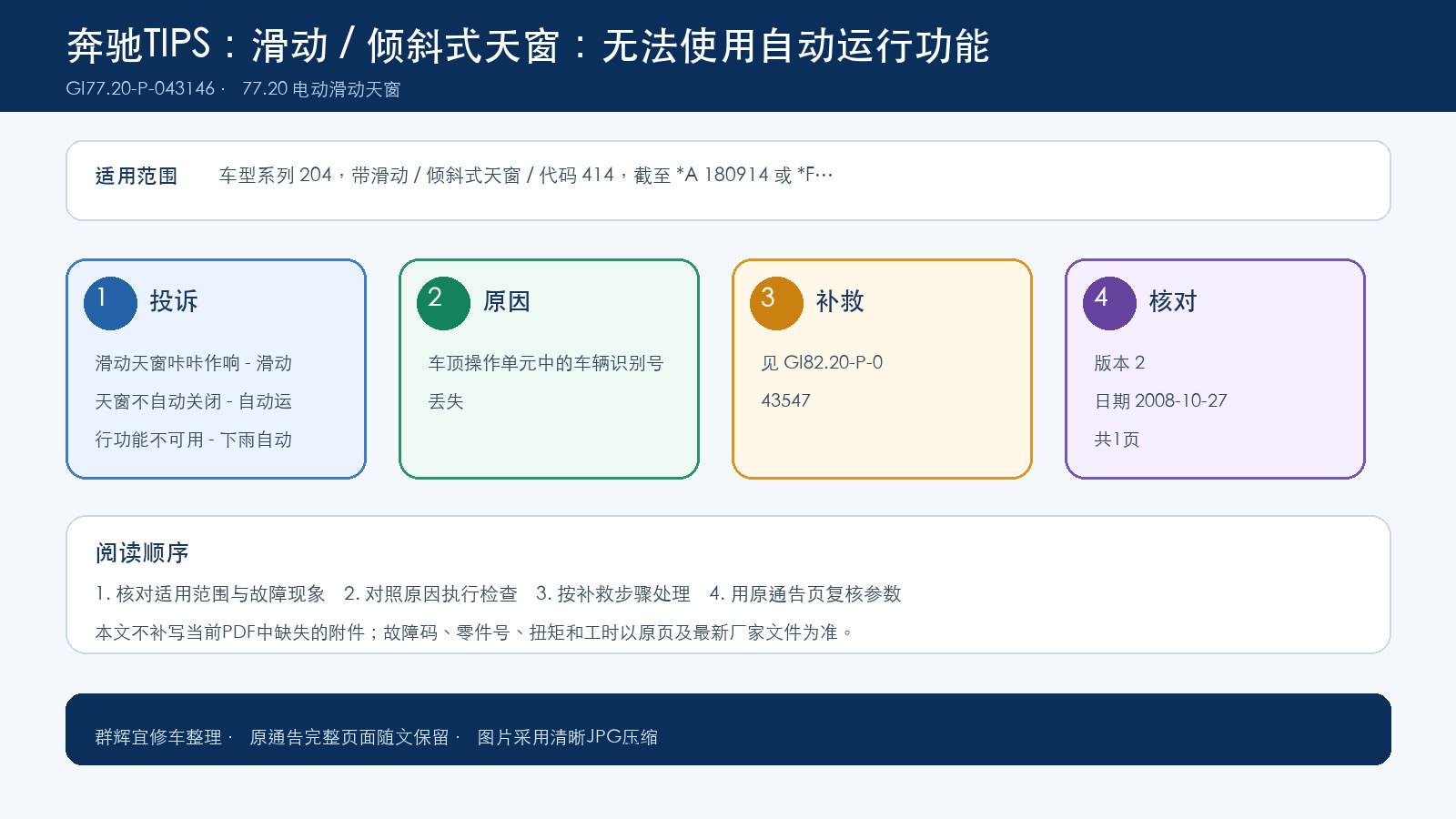 奔驰TIPS：滑动 / 倾斜式天窗：无法使用自动运行功能

GI77.20-P-043146 · 77.20 电动滑动天窗

适用范围 车型系列 204，带滑动 / 倾斜式天窗 / 代码 414，截至 *A 180914 或 *F…

1 投诉

滑动天窗咔咔作响 - 滑动天窗不自动关闭 - 自动运行功能不可用 - 下雨自动

2 原因

车顶操作单元中的车辆识别号丢失

3 补救

见 GI82.20-P-043547

4 核对

版本 2

日期 2008-10-27

共1页

阅读顺序

1. 核对适用范围与故障现象 2. 对照原因执行检查 3. 按补救步骤处理 4. 用原通告页复核参数

本文不补写当前PDF中缺失的附件；故障码、零件号、扭矩和工时以原页及最新厂家文件为准。

群辉宜修车整理 · 原通告完整页面随文保留 · 图片采用清晰JPG压缩