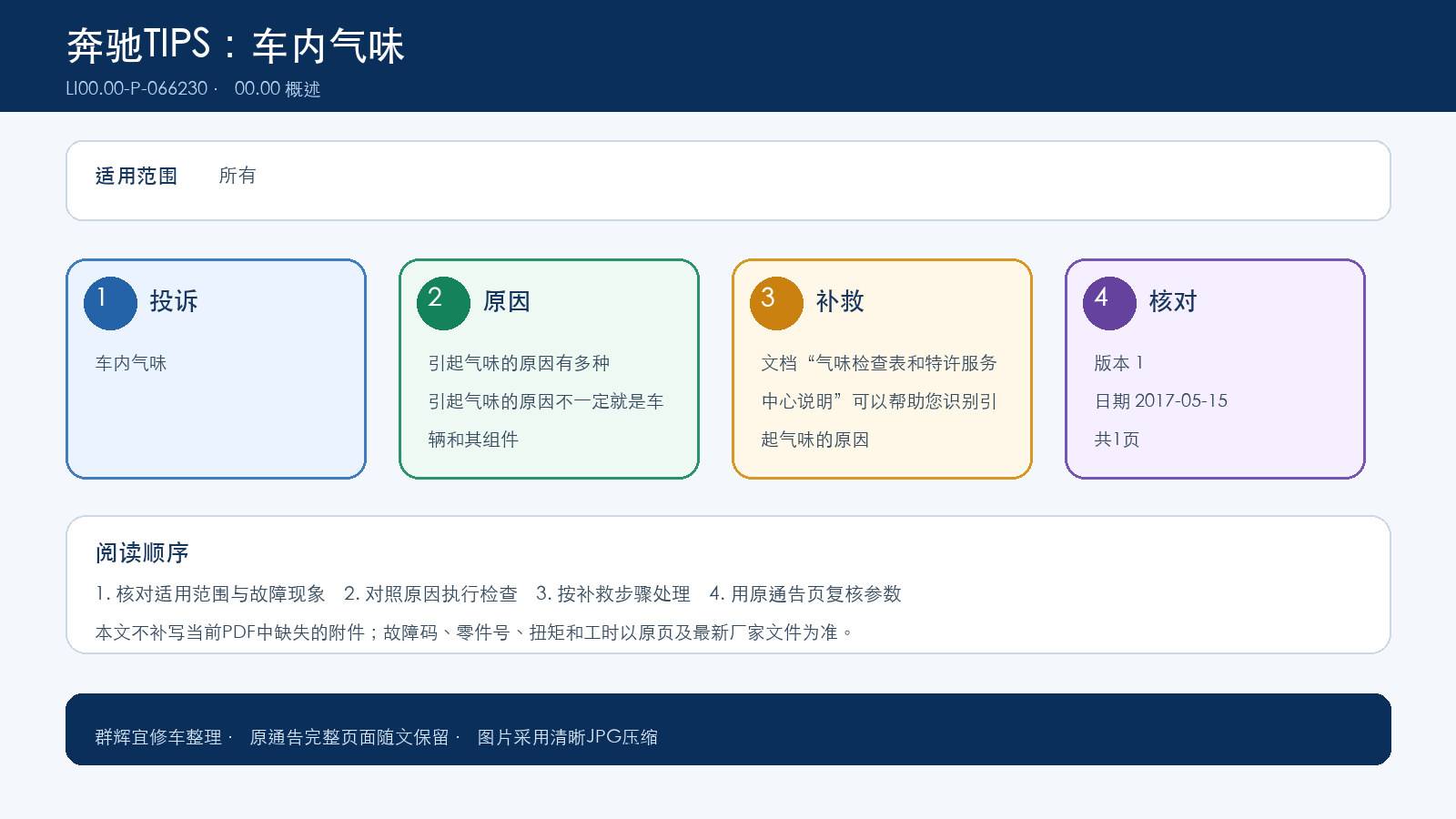 奔驰TIPS：车内气味
LI00.00-P-066230 · 00.00 概述

适用范围 所有

1 投诉
车内气味

2 原因
引起气味的原因有多种
引起气味的原因不一定就是车辆和其组件

3 补救
文档“气味检查表和特许服务中心说明”可以帮助您识别引起气味的原因

4 核对
版本 1
日期 2017-05-15
共1页

阅读顺序
1. 核对适用范围与故障现象 2. 对照原因执行检查 3. 按补救步骤处理 4. 用原通告页复核参数
本文不补写当前PDF中缺失的附件；故障码、零件号、扭矩和工时以原页及最新厂家文件为准。

群辉宜修车整理 · 原通告完整页面随文保留 · 图片采用清晰JPG压缩