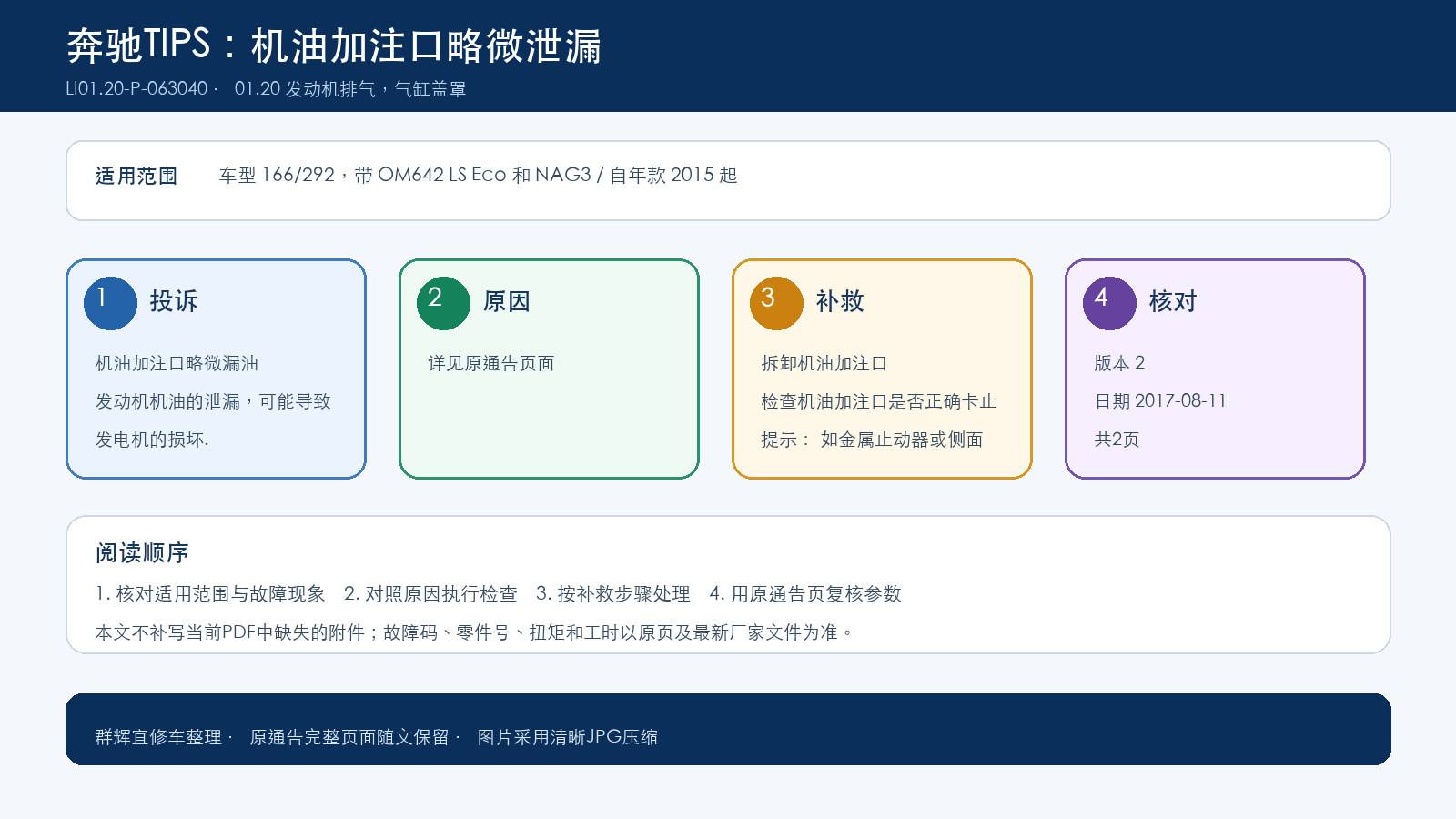 奔驰TIPS：机油加注口略微泄漏

LI01.20-P-063040 · 01.20 发动机排气，气缸盖罩

适用范围 车型 166/292，带 OM642 LS Eco 和 NAG3 / 自年款 2015 起

1 投诉

机油加注口略微漏油

发动机机油的泄漏，可能导致

发电机的损坏.

2 原因

详见原通告页面

3 补救

拆卸机油加注口

检查机油加注口是否正确卡止

提示： 如金属止动器或侧面

4 核对

版本 2

日期 2017-08-11

共2页

阅读顺序

1. 核对适用范围与故障现象 2. 对照原因执行检查 3. 按补救步骤处理 4. 用原通告页复核参数

本文不补写当前PDF中缺失的附件；故障码、零件号、扭矩和工时以原页及最新厂家文件为准。

群辉宜修车整理 · 原通告完整页面随文保留 · 图片采用清晰JPG压缩