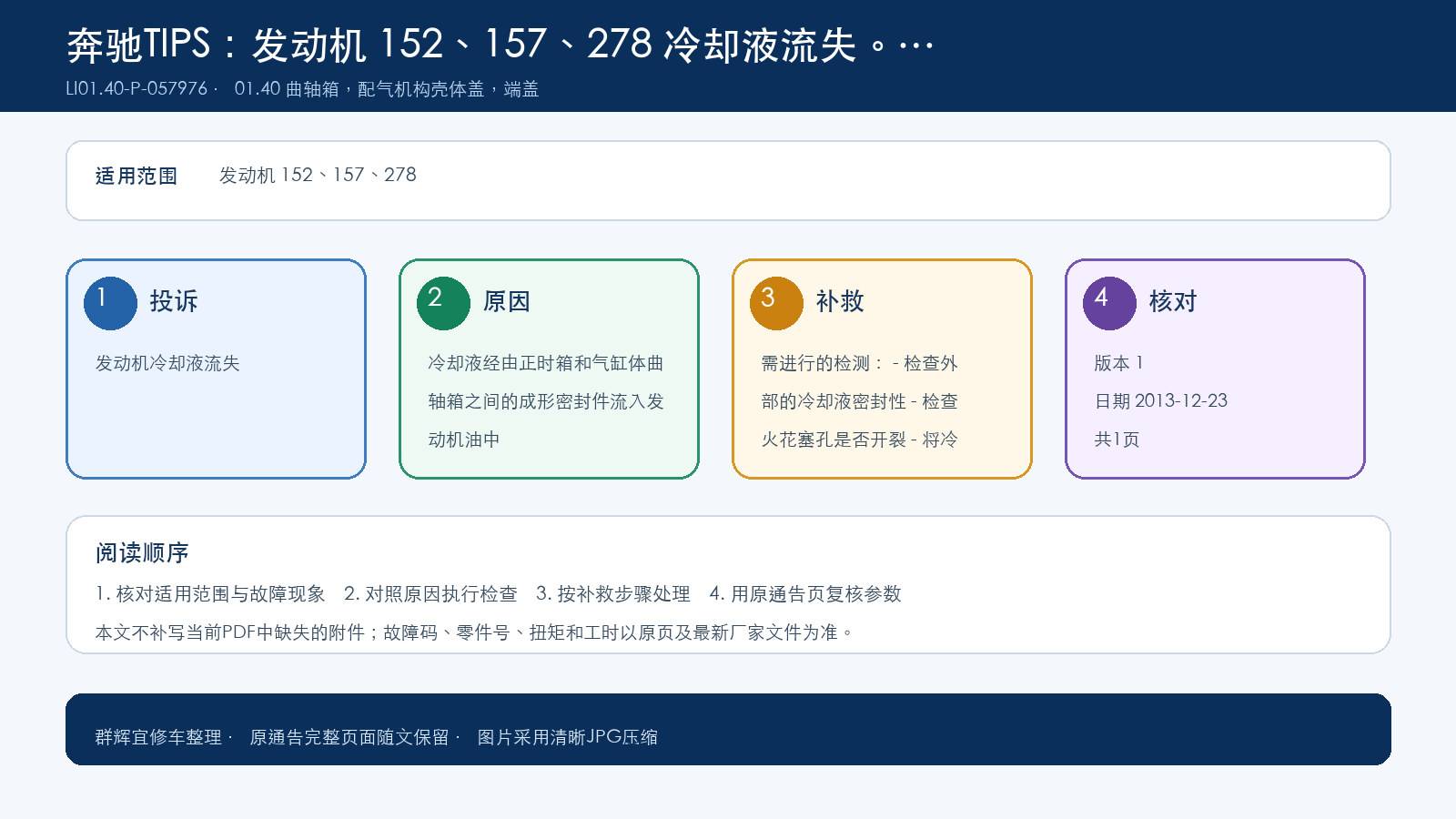 奔驰TIPS：发动机 152、157、278 冷却液流失。…

LI01.40-P-057976 · 01.40 曲轴箱，配气机构壳体盖，端盖

适用范围 发动机 152、157、278

1 投诉

发动机冷却液流失

2 原因

冷却液经由正时箱和气缸体曲轴箱之间的成形密封件流入发动机油中

3 补救

需进行的检测： - 检查外部的冷却液密封性 - 检查火花塞孔是否开裂 - 将冷

4 核对

版本 1

日期 2013-12-23

共1页

阅读顺序

1. 核对适用范围与故障现象 2. 对照原因执行检查 3. 按补救步骤处理 4. 用原通告页复核参数

本文不补写当前PDF中缺失的附件；故障码、零件号、扭矩和工时以原页及最新厂家文件为准。

群辉宜修车整理 · 原通告完整页面随文保留 · 图片采用清晰JPG压缩