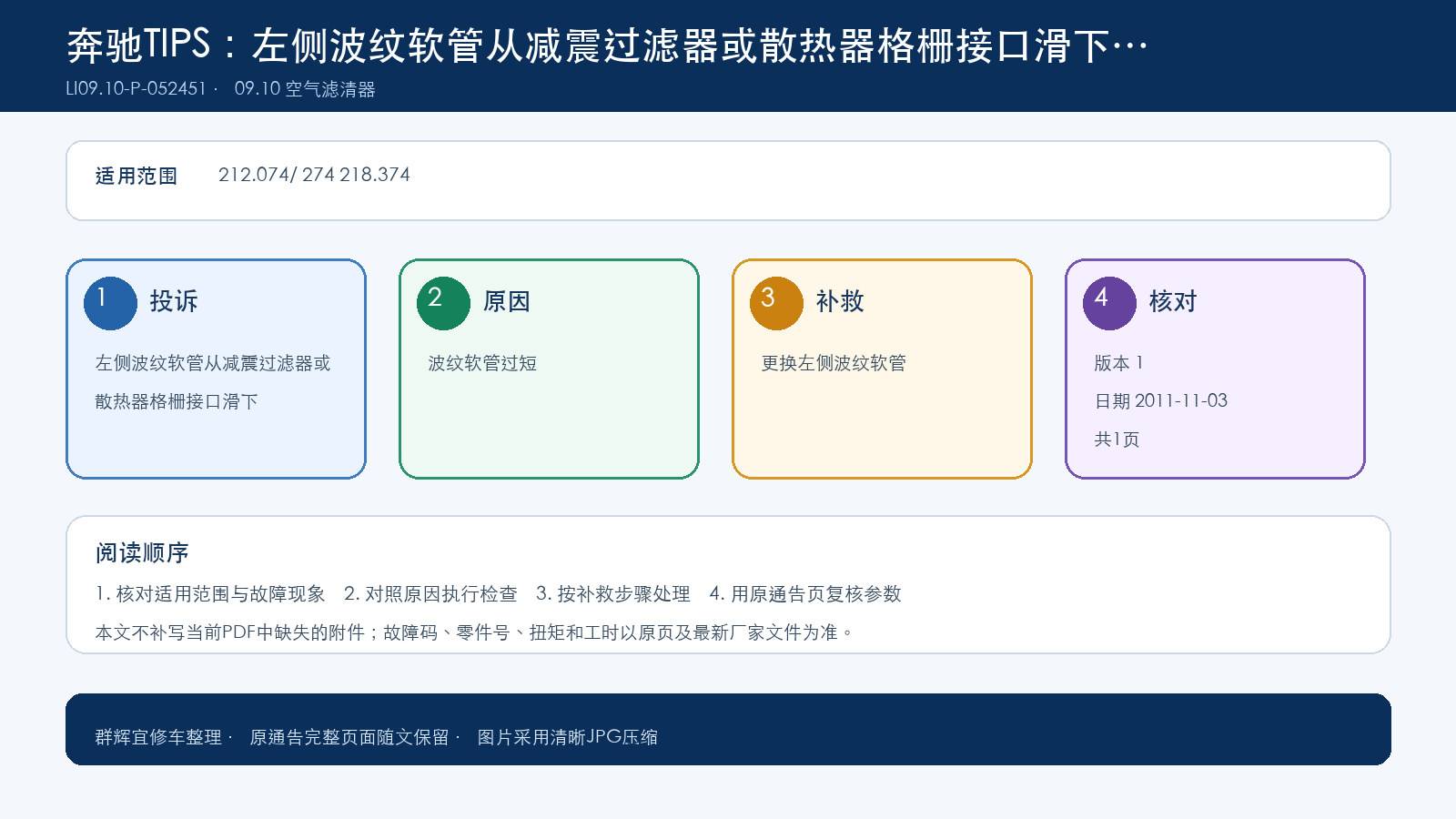 奔驰TIPS：左侧波纹软管从减震过滤器或散热器格栅接口滑下…
LI09.10-P-052451 · 09.10 空气滤清器

适用范围 212.074/ 274 218.374

1 投诉
左侧波纹软管从减震过滤器或散热器格栅接口滑下

2 原因
波纹软管过短

3 补救
更换左侧波纹软管

4 核对
版本 1
日期 2011-11-03
共1页

阅读顺序
1. 核对适用范围与故障现象 2. 对照原因执行检查 3. 按补救步骤处理 4. 用原通告页复核参数
本文不补写当前PDF中缺失的附件；故障码、零件号、扭矩和工时以原页及最新厂家文件为准。

群辉宜修车整理 · 原通告完整页面随文保留 · 图片采用清晰JPG压缩