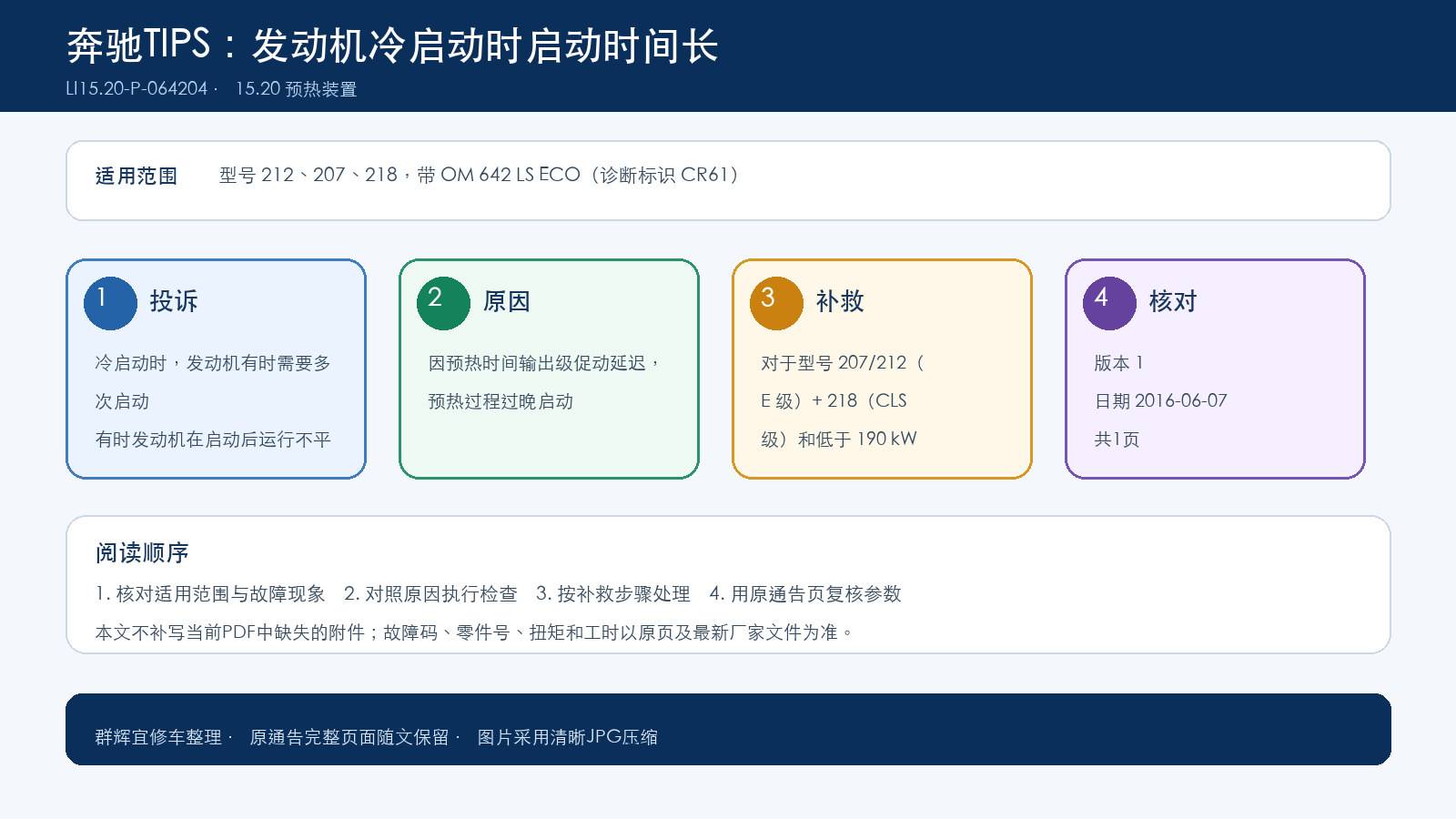 奔驰TIPS：发动机冷启动时启动时间长

LI15.20-P-064204 · 15.20 预热装置

适用范围 型号 212、207、218，带 OM 642 LS ECO（诊断标识 CR61）

1 投诉

冷启动时，发动机有时需要多次启动

有时发动机在启动后运行不平

2 原因

因预热时间输出级促动延迟，预热过程过晚启动

3 补救

对于型号 207/212（E 级）+ 218（CLS 级）和低于 190 kW

4 核对

版本 1

日期 2016-06-07

共1页

阅读顺序

1. 核对适用范围与故障现象 2. 对照原因执行检查 3. 按补救步骤处理 4. 用原通告页复核参数

本文不补写当前PDF中缺失的附件；故障码、零件号、扭矩和工时以原页及最新厂家文件为准。

群辉宜修车整理 · 原通告完整页面随文保留 · 图片采用清晰JPG压缩