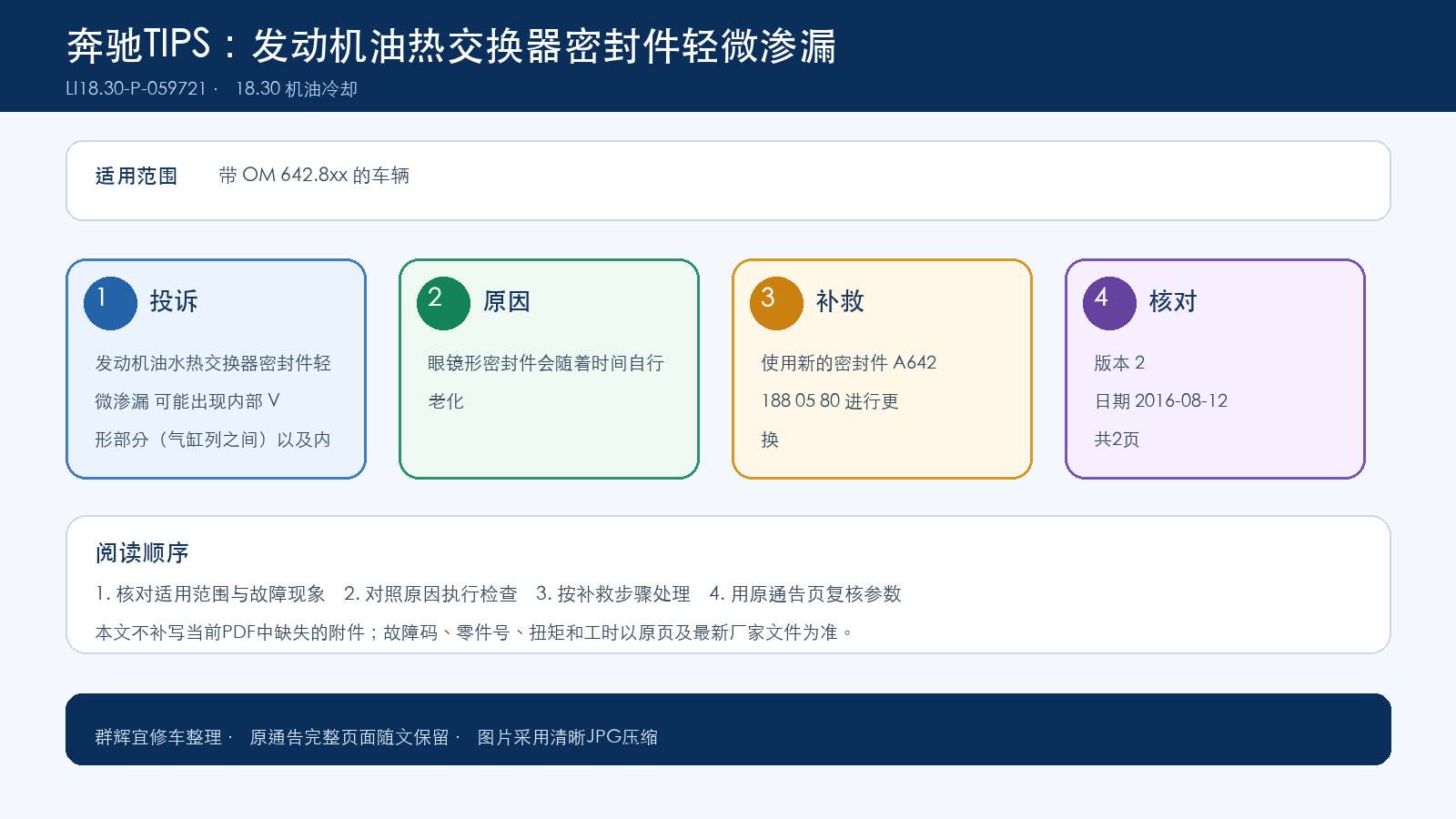 奔驰TIPS：发动机油热交换器密封件轻微渗漏

LI18.30-P-059721 · 18.30 机油冷却

适用范围 带 OM 642.8xx 的车辆

1 投诉

发动机油水热交换器密封件轻微渗漏 可能出现内部 V 形部分（气缸列之间）以及内

2 原因

眼镜形密封件会随着时间自行老化

3 补救

使用新的密封件 A642 188 05 80 进行更换

4 核对

版本 2

日期 2016-08-12

共2页

阅读顺序

1. 核对适用范围与故障现象 2. 对照原因执行检查 3. 按补救步骤处理 4. 用原通告页复核参数

本文不补写当前PDF中缺失的附件；故障码、零件号、扭矩和工时以原页及最新厂家文件为准。

群辉宜修车整理 · 原通告完整页面随文保留 · 图片采用清晰JPG压缩