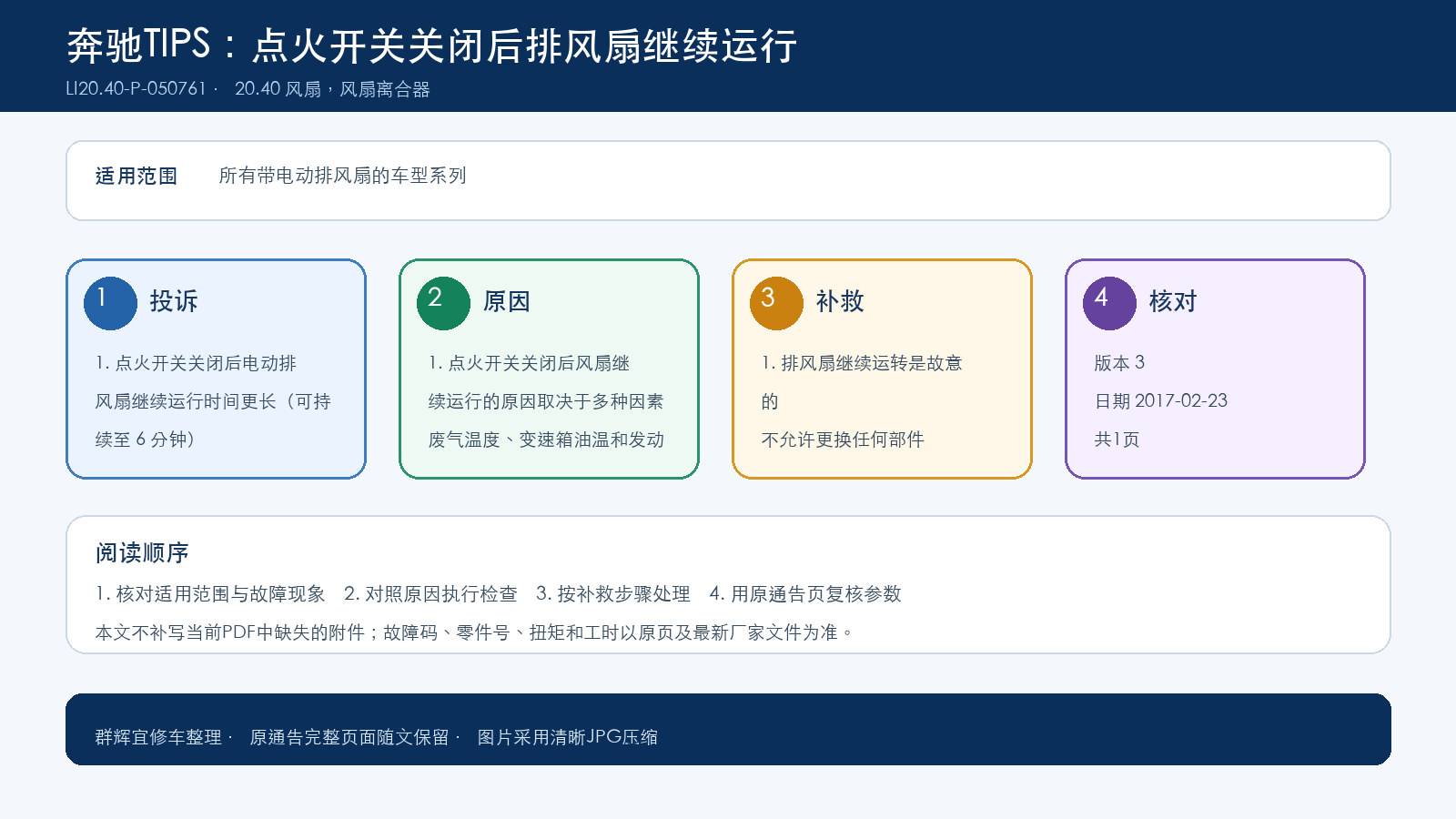 奔驰TIPS：点火开关关闭后排风扇继续运行

LI20.40-P-050761 · 20.40 风扇，风扇离合器

适用范围 所有带电动排风扇的车型系列

1 投诉

1. 点火开关关闭后电动排风扇继续运行时间更长（可持续至 6 分钟）

2 原因

1. 点火开关关闭后风扇继续运行的原因取决于多种因素废气温度、变速箱油温和发动

3 补救

1. 排风扇继续运转是故意的
不允许更换任何部件

4 核对

版本 3
日期 2017-02-23
共1页

阅读顺序

1. 核对适用范围与故障现象 2. 对照原因执行检查 3. 按补救步骤处理 4. 用原通告页复核参数

本文不补写当前PDF中缺失的附件；故障码、零件号、扭矩和工时以原页及最新厂家文件为准。

群辉宜修车整理 · 原通告完整页面随文保留 · 图片采用清晰JPG压缩