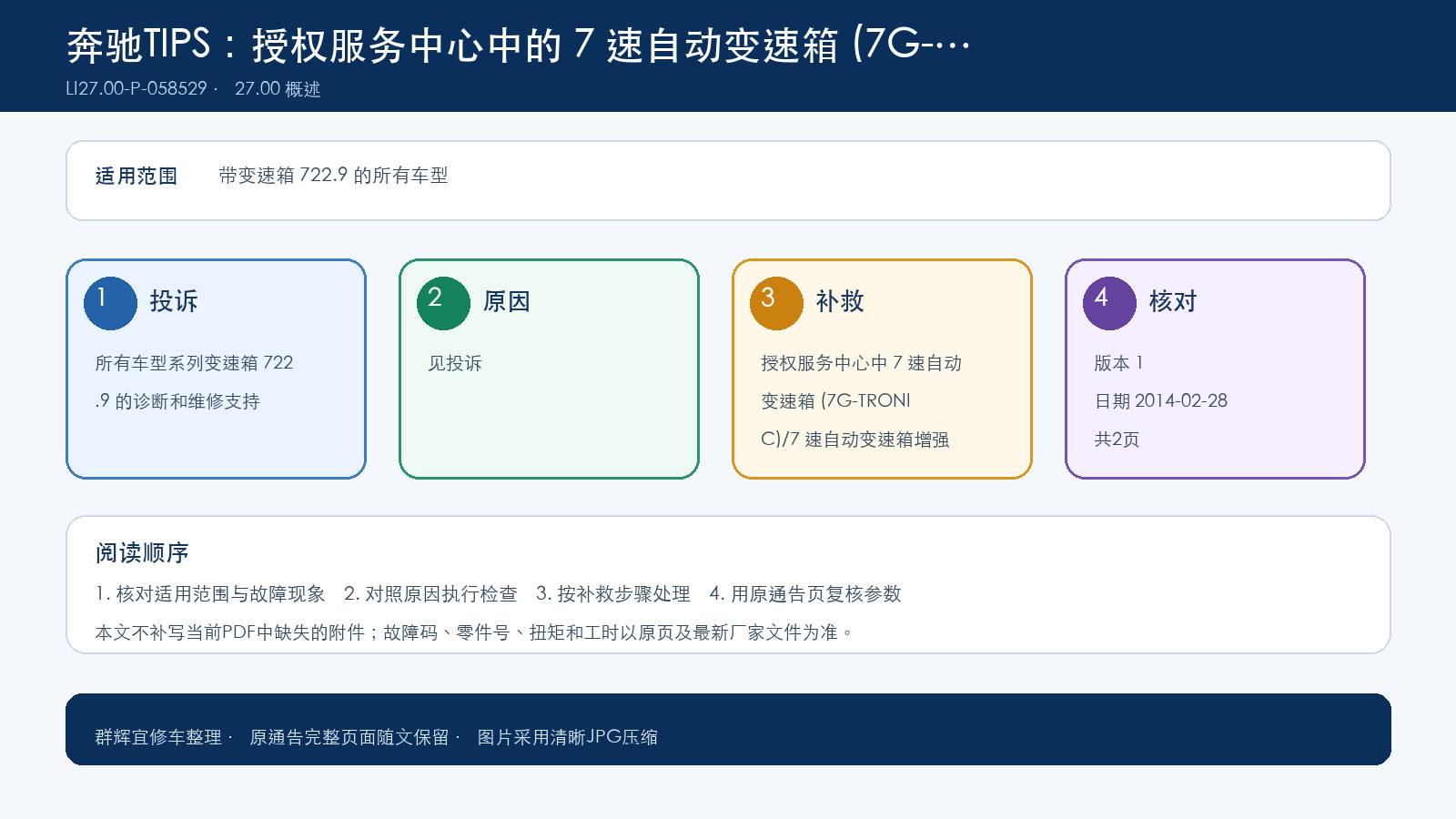 奔驰TIPS：授权服务中心中的 7 速自动变速箱 (7G-…

LI27.00-P-058529 · 27.00 概述

适用范围 带变速箱 722.9 的所有车型

1 投诉

所有车型系列变速箱 722.9 的诊断和维修支持

2 原因

见投诉

3 补救

授权服务中心中 7 速自动变速箱 (7G-TRONIC)/7 速自动变速箱增强

4 核对

版本 1

日期 2014-02-28

共2页

阅读顺序

1. 核对适用范围与故障现象 2. 对照原因执行检查 3. 按补救步骤处理 4. 用原通告页复核参数

本文不补写当前PDF中缺失的附件；故障码、零件号、扭矩和工时以原页及最新厂家文件为准。

群辉宜修车整理 · 原通告完整页面随文保留 · 图片采用清晰JPG压缩