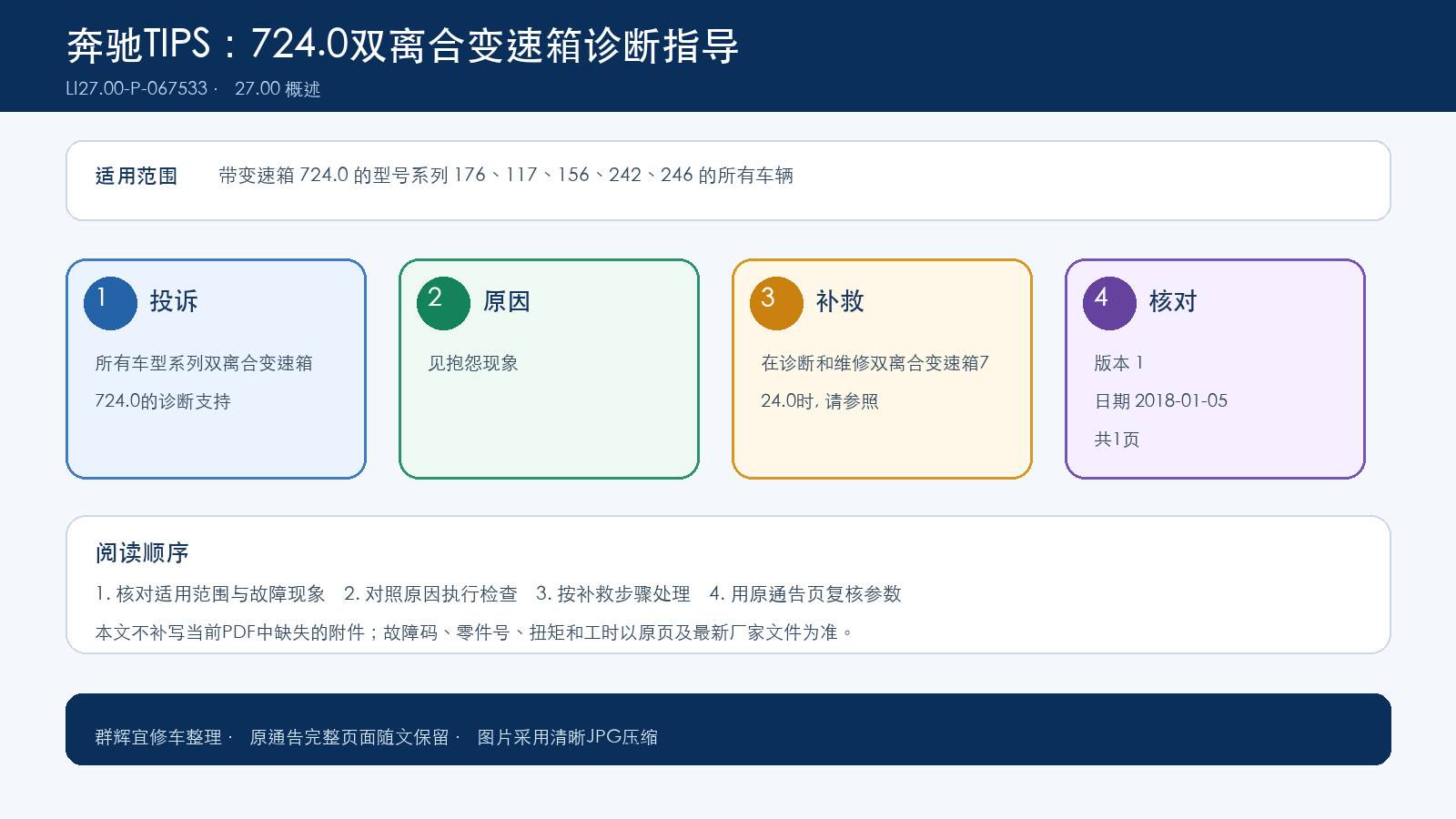 奔驰TIPS：724.0双离合变速箱诊断指导
LI27.00-P-067533 · 27.00 概述

适用范围 带变速箱 724.0 的型号系列 176、117、156、242、246 的所有车辆

1 投诉
所有车型系列双离合变速箱724.0的诊断支持

2 原因
见抱怨现象

3 补救
在诊断和维修双离合变速箱724.0时，请参照

4 核对
版本 1
日期 2018-01-05
共1页

阅读顺序
1. 核对适用范围与故障现象 2. 对照原因执行检查 3. 按补救步骤处理 4. 用原通告页复核参数
本文不补写当前PDF中缺失的附件；故障码、零件号、扭矩和工时以原页及最新厂家文件为准。

群辉宜修车整理 · 原通告完整页面随文保留 · 图片采用清晰JPG压缩