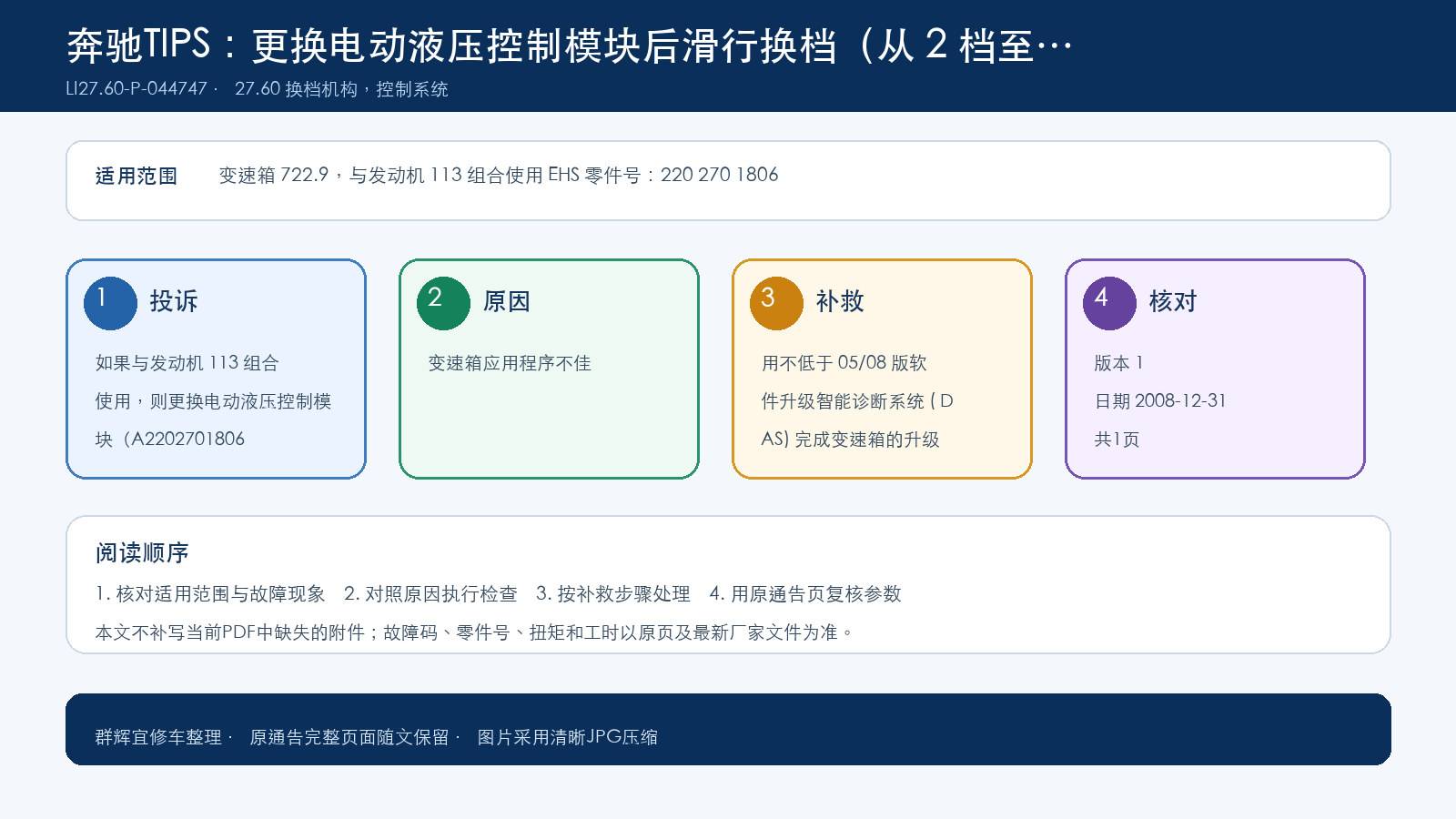 奔驰TIPS：更换电动液压控制模块后滑行换档（从 2 档至…

LI27.60-P-044747 · 27.60 换档机构，控制系统

适用范围 变速箱 722.9，与发动机 113 组合使用 EHS 零件号：220 270 1806

1 投诉

如果与发动机 113 组合使用，则更换电动液压控制模块（A2202701806

2 原因

变速箱应用程序不佳

3 补救

用不低于 05/08 版软件升级智能诊断系统 ( DAS) 完成变速箱的升级

4 核对

版本 1

日期 2008-12-31

共1页

阅读顺序

1. 核对适用范围与故障现象 2. 对照原因执行检查 3. 按补救步骤处理 4. 用原通告页复核参数

本文不补写当前PDF中缺失的附件；故障码、零件号、扭矩和工时以原页及最新厂家文件为准。

群辉宜修车整理 · 原通告完整页面随文保留 · 图片采用清晰JPG压缩