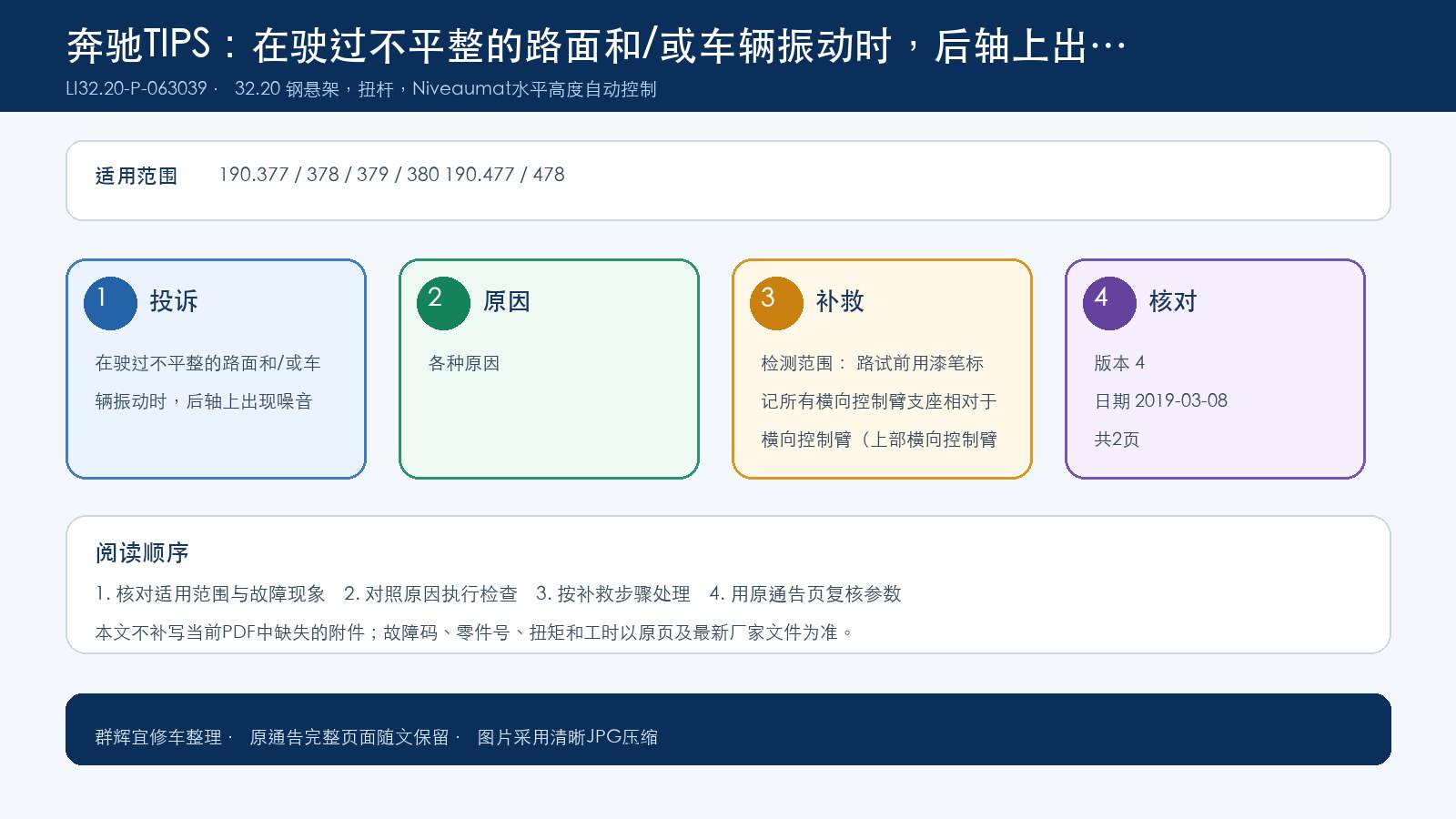 奔驰TIPS：在驶过不平整的路面和/或车辆振动时，后轴上出…

LI32.20-P-063039 · 32.20 钢悬架，扭杆，Niveaumat水平高度自动控制

适用范围 190.377 / 378 / 379 / 380 190.477 / 478

1 投诉

在驶过不平整的路面和/或车辆振动时，后轴上出现噪音

2 原因

各种原因

3 补救

检测范围： 路试前用漆笔标记所有横向控制臂支座相对于横向控制臂（上部横向控制臂

4 核对

版本 4

日期 2019-03-08

共2页

阅读顺序

1. 核对适用范围与故障现象 2. 对照原因执行检查 3. 按补救步骤处理 4. 用原通告页复核参数

本文不补写当前PDF中缺失的附件；故障码、零件号、扭矩和工时以原页及最新厂家文件为准。

群辉宜修车整理 · 原通告完整页面随文保留 · 图片采用清晰JPG压缩