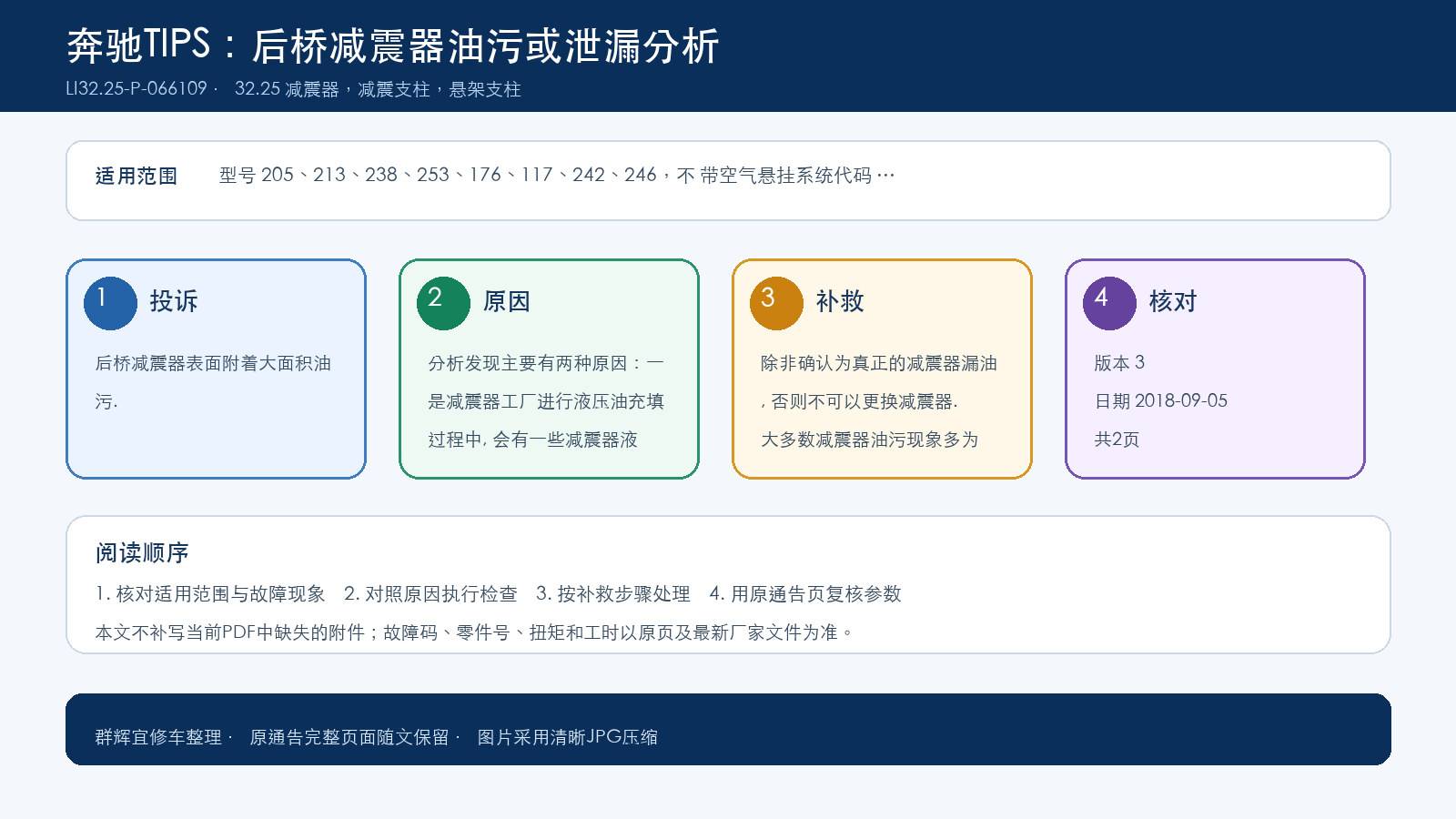 奔驰TIPS：后桥减震器油污或泄漏分析
LI32.25-P-066109 · 32.25 减震器，减震支柱，悬架支柱

适用范围 型号 205、213、238、253、176、117、242、246，不 带空气悬挂系统代码 …

1 投诉
后桥减震器表面附着大面积油污.

2 原因
分析发现主要有两种原因：一是减震器工厂进行液压油充填过程中, 会有一些减震器液

3 补救
除非确认为真正的减震器漏油，否则不可以更换减震器.
大多数减震器油污现象多为

4 核对
版本 3
日期 2018-09-05
共2页

阅读顺序
1. 核对适用范围与故障现象 2. 对照原因执行检查 3. 按补救步骤处理 4. 用原通告页复核参数
本文不补写当前PDF中缺失的附件；故障码、零件号、扭矩和工时以原页及最新厂家文件为准。

群辉宜修车整理 · 原通告完整页面随文保留 · 图片采用清晰JPG压缩