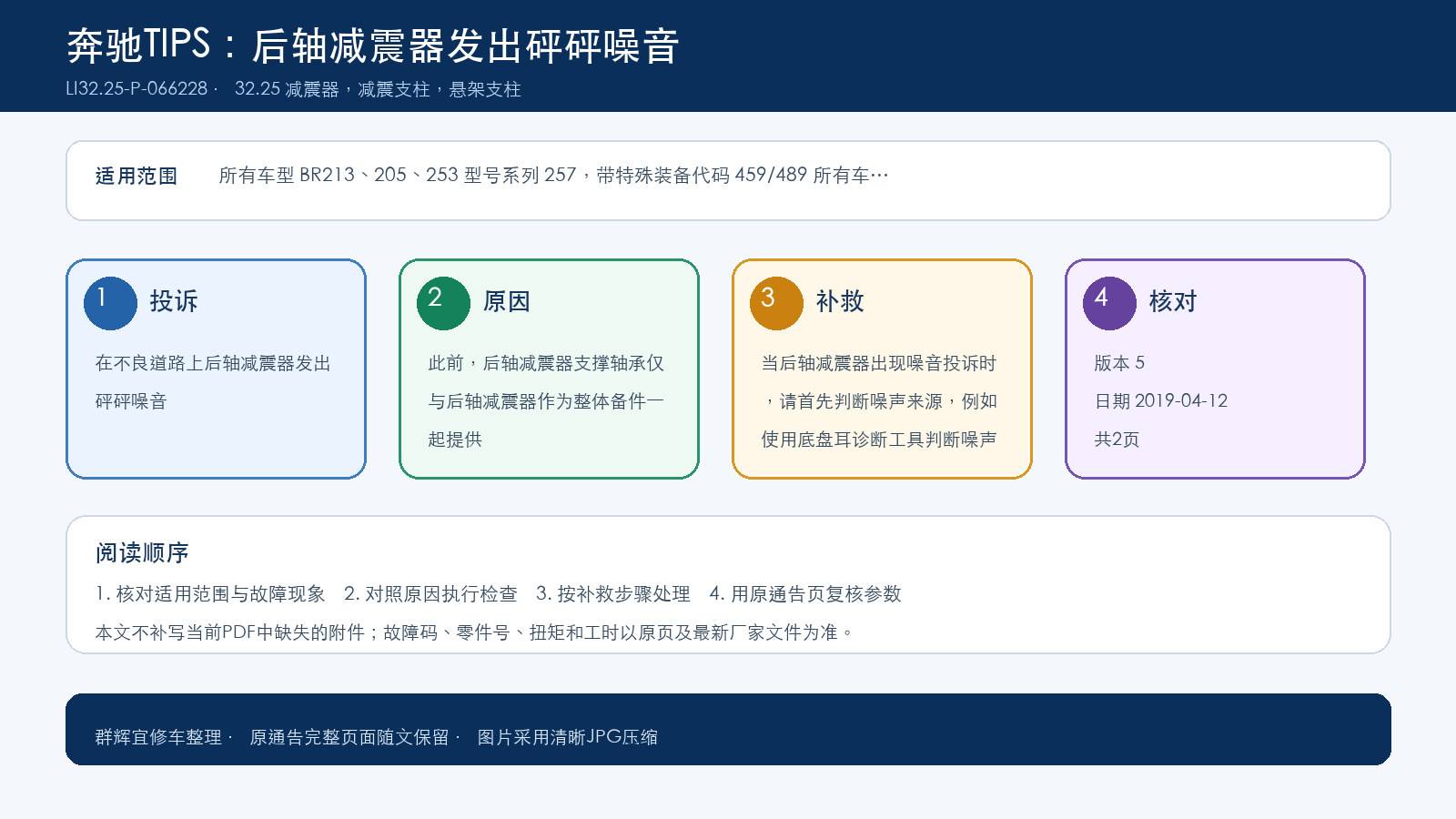 奔驰TIPS：后轴减震器发出砰砰噪音

LI32.25-P-066228 · 32.25 减震器，减震支柱，悬架支柱

适用范围 所有车型 BR213、205、253 型号系列 257，带特殊装备代码 459/489 所有车…

1 投诉

在不良道路上后轴减震器发出砰砰噪音

2 原因

此前，后轴减震器支撑轴承仅与后轴减震器作为整体备件一起提供

3 补救

当后轴减震器出现噪音投诉时，请首先判断噪声来源，例如使用底盘耳诊断工具判断噪声

4 核对

版本 5

日期 2019-04-12

共2页

阅读顺序

1. 核对适用范围与故障现象 2. 对照原因执行检查 3. 按补救步骤处理 4. 用原通告页复核参数

本文不补写当前PDF中缺失的附件；故障码、零件号、扭矩和工时以原页及最新厂家文件为准。

群辉宜修车整理 · 原通告完整页面随文保留 · 图片采用清晰JPG压缩