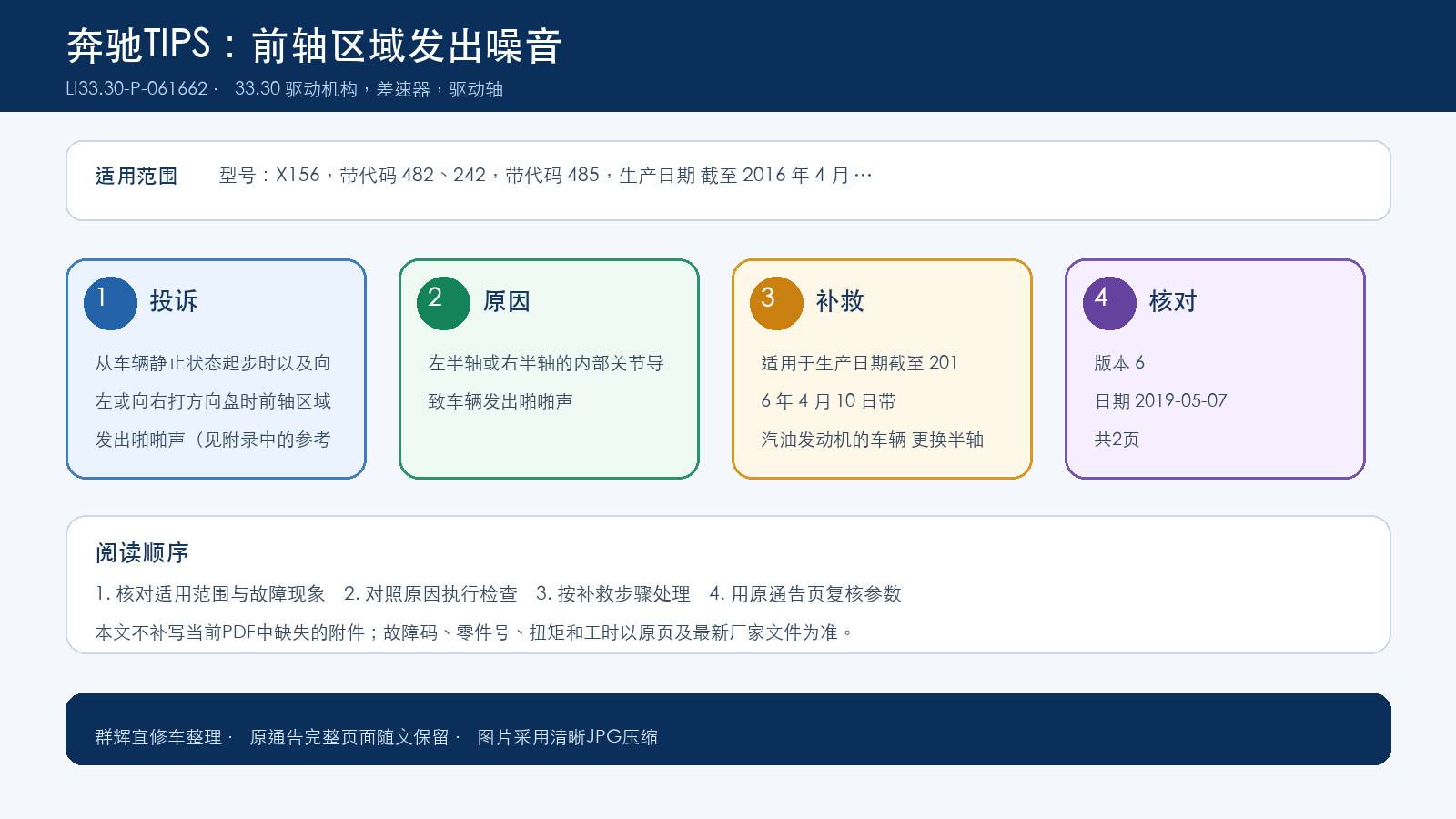 奔驰TIPS：前轴区域发出噪音
LI33.30-P-061662 · 33.30 驱动机构，差速器，驱动轴

适用范围 型号：X156，带代码 482、242，带代码 485，生产日期 截至 2016 年 4 月 …

1 投诉
从车辆静止状态起步时以及向左或向右打方向盘时前轴区域发出啪啪声（见附录中的参考

2 原因
左半轴或右半轴的内部关节导致车辆发出啪啪声

3 补救
适用于生产日期截至 2016 年 4 月 10 日带汽油发动机的车辆 更换半轴

4 核对
版本 6
日期 2019-05-07
共2页

阅读顺序
1. 核对适用范围与故障现象 2. 对照原因执行检查 3. 按补救步骤处理 4. 用原通告页复核参数
本文不补写当前PDF中缺失的附件；故障码、零件号、扭矩和工时以原页及最新厂家文件为准。

群辉宜修车整理 · 原通告完整页面随文保留 · 图片采用清晰JPG压缩