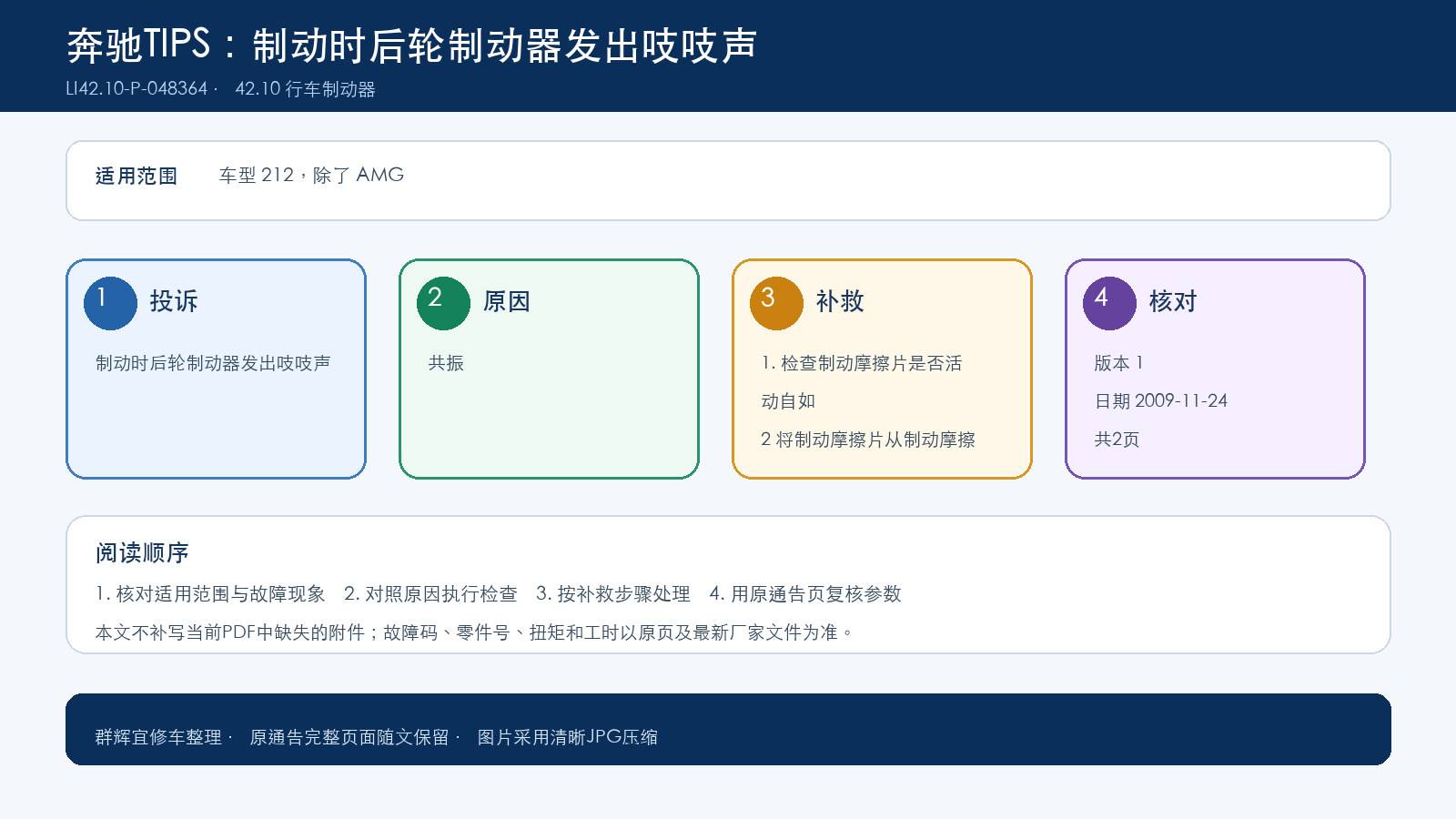 奔驰TIPS：制动时后轮制动器发出吱吱声
LI42.10-P-048364 · 42.10 行车制动器

适用范围 车型 212，除了 AMG

1 投诉
制动时后轮制动器发出吱吱声

2 原因
共振

3 补救
1. 检查制动摩擦片是否活动自如
2 将制动摩擦片从制动摩擦

4 核对
版本 1
日期 2009-11-24
共2页

阅读顺序
1. 核对适用范围与故障现象 2. 对照原因执行检查 3. 按补救步骤处理 4. 用原通告页复核参数
本文不补写当前PDF中缺失的附件；故障码、零件号、扭矩和工时以原页及最新厂家文件为准。

群辉宜修车整理 · 原通告完整页面随文保留 · 图片采用清晰JPG压缩