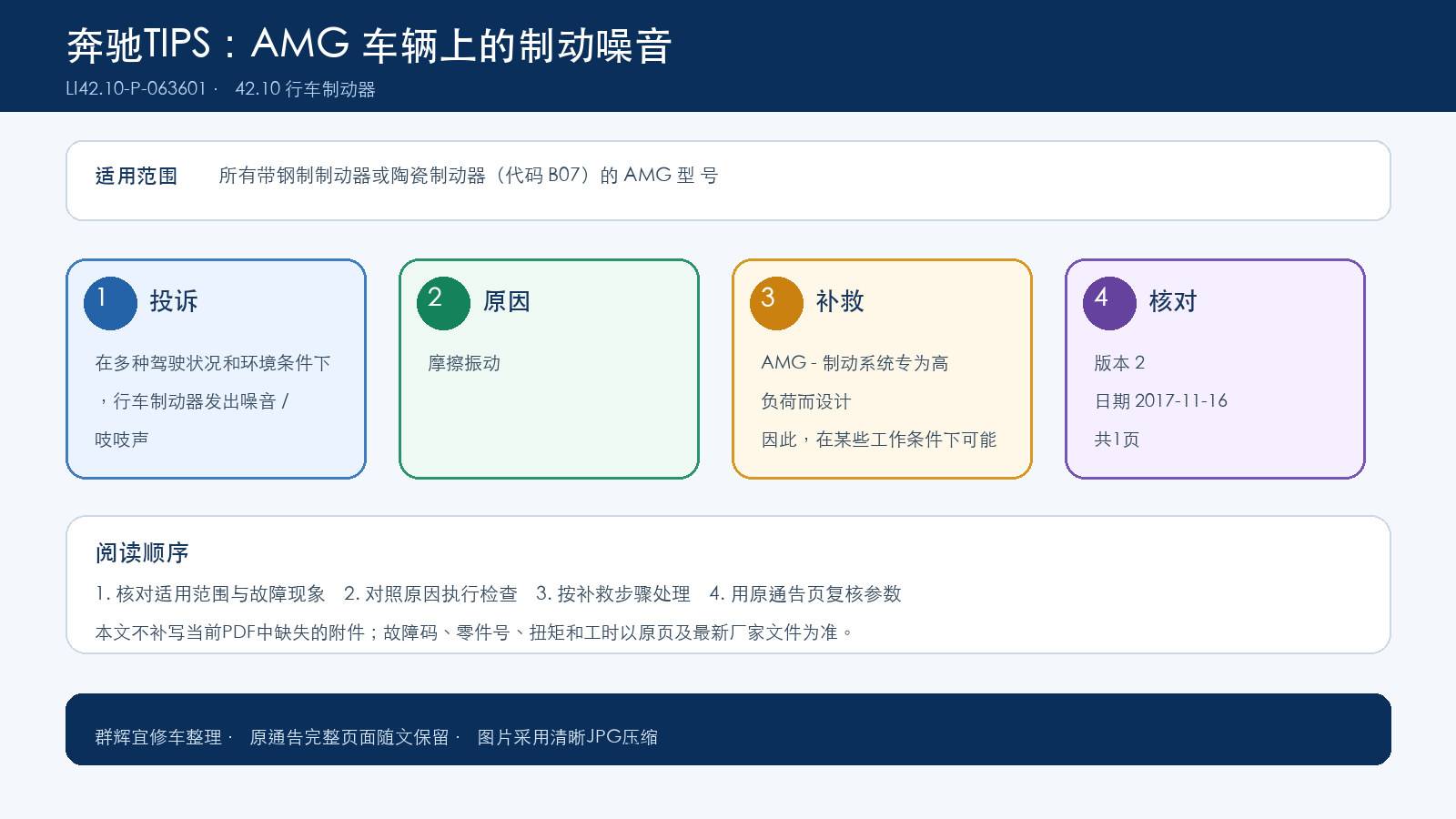 奔驰TIPS：AMG 车辆上的制动噪音
LI42.10-P-063601 · 42.10 行车制动器

适用范围 所有带钢制制动器或陶瓷制动器（代码 B07）的 AMG 型 号

1 投诉

在多种驾驶状况和环境条件下，行车制动器发出噪音 / 吱吱声

2 原因

摩擦振动

3 补救

AMG - 制动系统专为高负荷而设计

因此，在某些工作条件下可能

4 核对

版本 2

日期 2017-11-16

共1页

阅读顺序

1. 核对适用范围与故障现象 2. 对照原因执行检查 3. 按补救步骤处理 4. 用原通告页复核参数

本文不补写当前PDF中缺失的附件；故障码、零件号、扭矩和工时以原页及最新厂家文件为准。

群辉宜修车整理 · 原通告完整页面随文保留 · 图片采用清晰JPG压缩