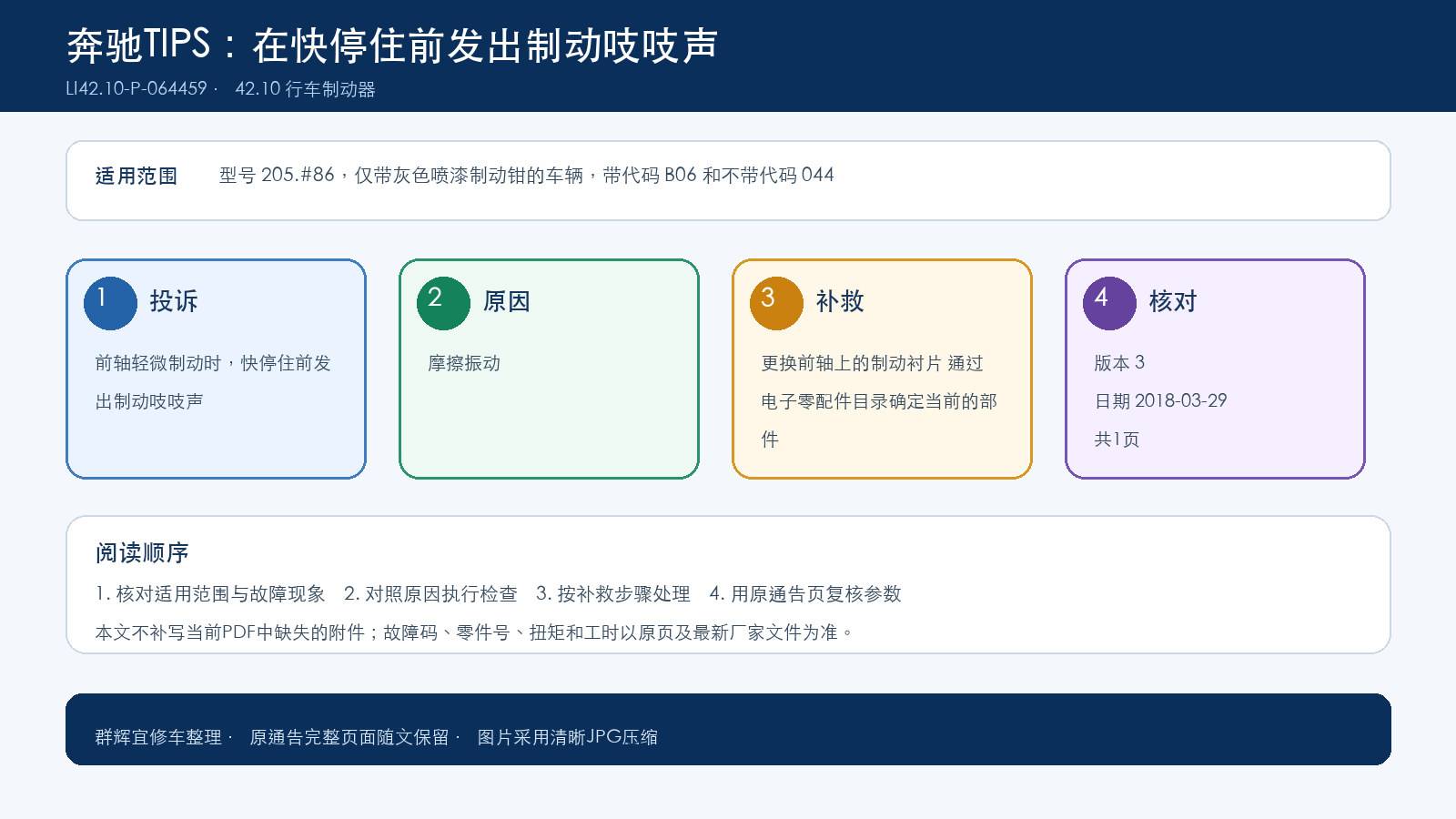 奔驰TIPS：在快停住前发出制动吱吱声

LI42.10-P-064459 · 42.10 行车制动器

适用范围 型号 205.#86，仅带灰色喷漆制动钳的车辆，带代码 B06 和不带代码 044

1 投诉

前轴轻微制动时，快停住前发出制动吱吱声

2 原因

摩擦振动

3 补救

更换前轴上的制动衬片 通过电子零配件目录确定当前的部件

4 核对

版本 3

日期 2018-03-29

共1页

阅读顺序

1. 核对适用范围与故障现象 2. 对照原因执行检查 3. 按补救步骤处理 4. 用原通告页复核参数

本文不补写当前PDF中缺失的附件；故障码、零件号、扭矩和工时以原页及最新厂家文件为准。

群辉宜修车整理 · 原通告完整页面随文保留 · 图片采用清晰JPG压缩