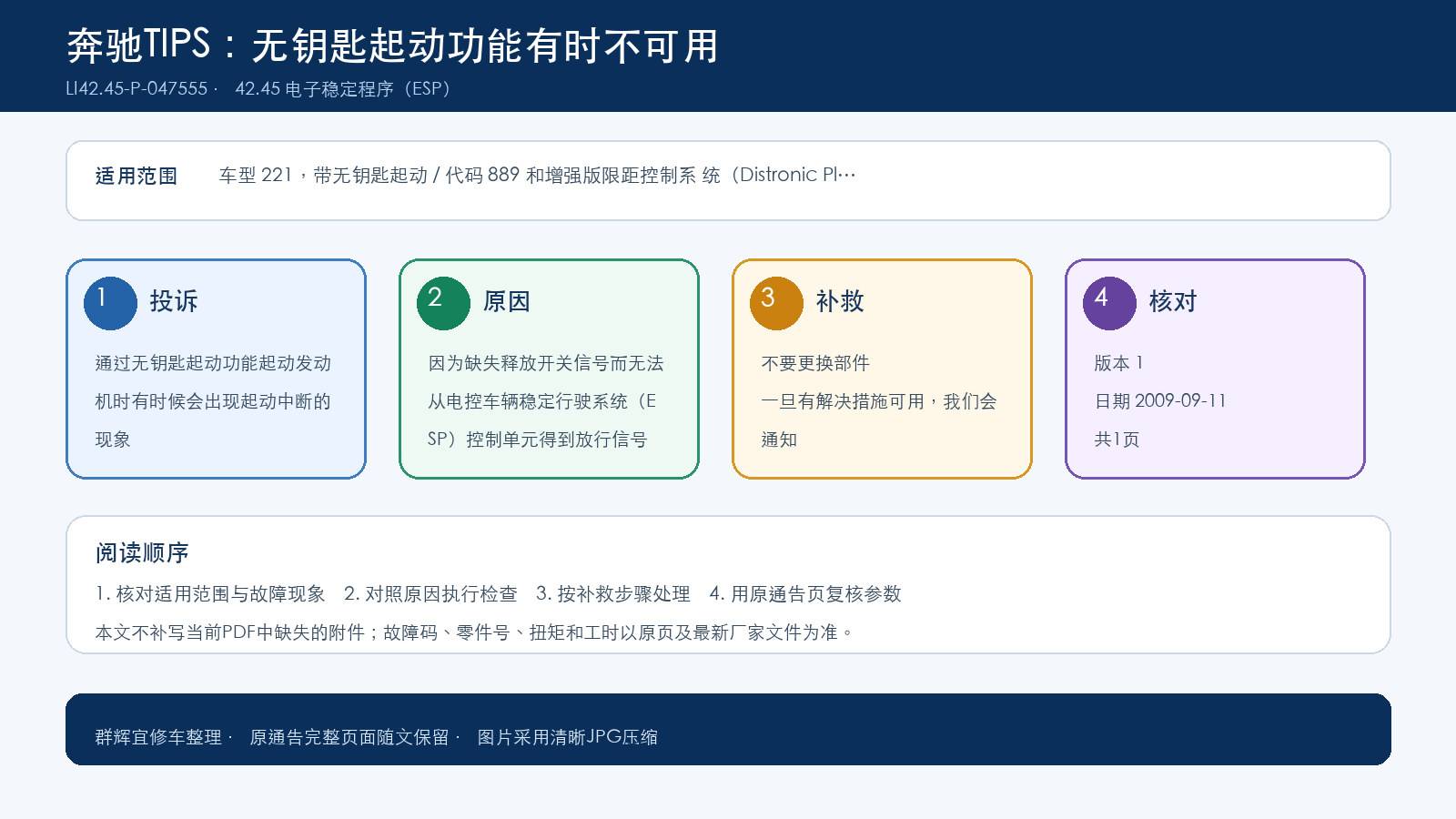 奔驰TIPS：无钥匙起动功能有时不可用

LI42.45-P-047555 · 42.45 电子稳定程序（ESP）

适用范围 车型 221，带无钥匙起动 / 代码 889 和增强版限距控制系 统（Distronic Pl…

1 投诉

通过无钥匙起动功能起动发动机时有时候会出现起动中断的现象

2 原因

因为缺失释放开关信号而无法从电控车辆稳定行驶系统（ESP）控制单元得到放行信号

3 补救

不要更换部件

一旦有解决措施可用，我们会通知

4 核对

版本 1

日期 2009-09-11

共1页

阅读顺序

1. 核对适用范围与故障现象 2. 对照原因执行检查 3. 按补救步骤处理 4. 用原通告页复核参数

本文不补写当前PDF中缺失的附件；故障码、零件号、扭矩和工时以原页及最新厂家文件为准。

群辉宜修车整理 · 原通告完整页面随文保留 · 图片采用清晰JPG压缩