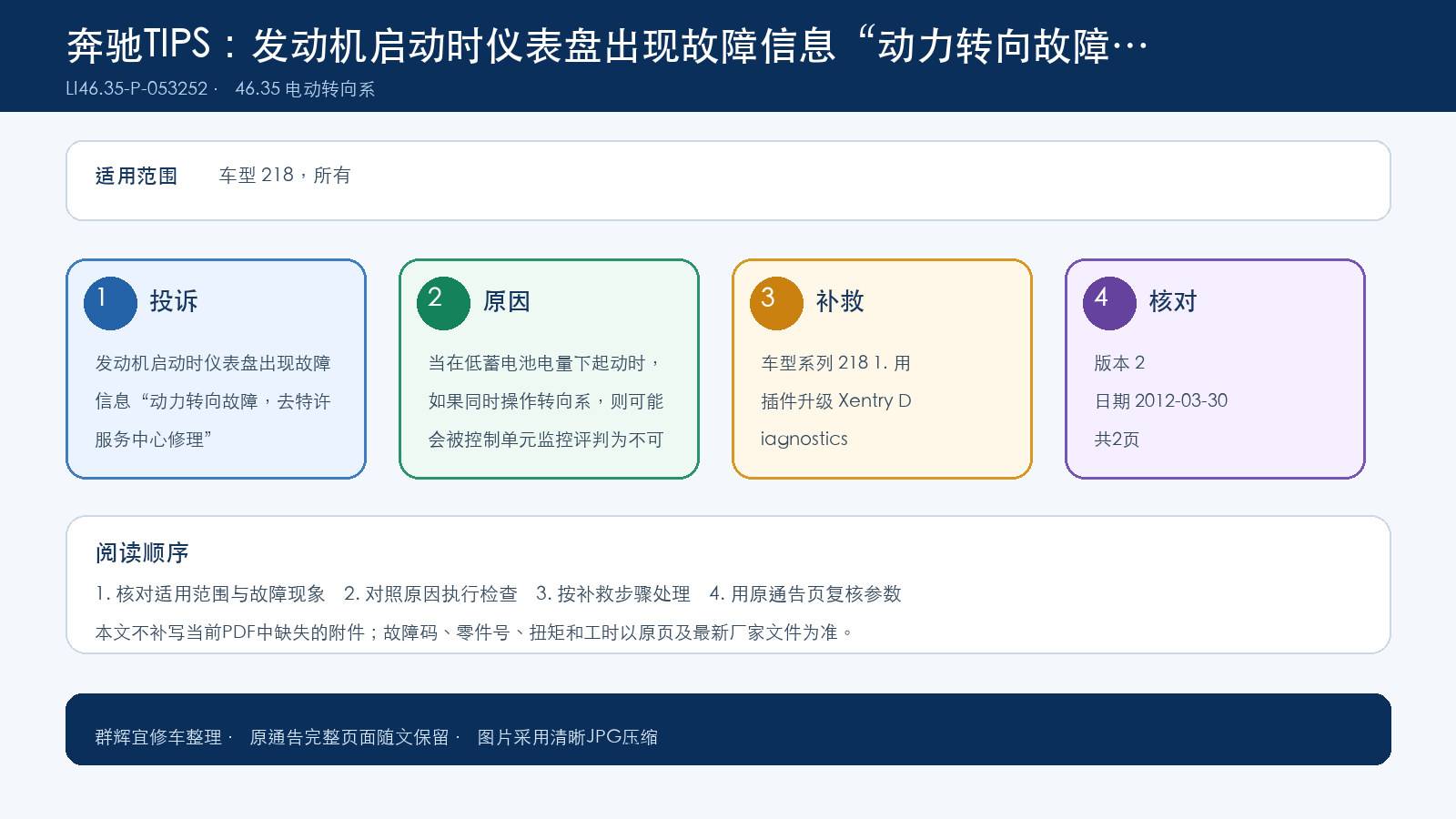 奔驰TIPS：发动机启动时仪表盘出现故障信息“动力转向故障…

LI46.35-P-053252 · 46.35 电动转向系

适用范围 车型 218，所有

1 投诉

发动机启动时仪表盘出现故障信息“动力转向故障，去特许服务中心修理”

2 原因

当在低蓄电池电量下起动时，如果同时操作转向系，则可能会被控制单元监控评判为不可

3 补救

车型系列 218 1. 用插件升级 Xentry Diagnostics

4 核对

版本 2

日期 2012-03-30

共2页

阅读顺序

1. 核对适用范围与故障现象 2. 对照原因执行检查 3. 按补救步骤处理 4. 用原通告页复核参数

本文不补写当前PDF中缺失的附件；故障码、零件号、扭矩和工时以原页及最新厂家文件为准。

群辉宜修车整理 · 原通告完整页面随文保留 · 图片采用清晰JPG压缩