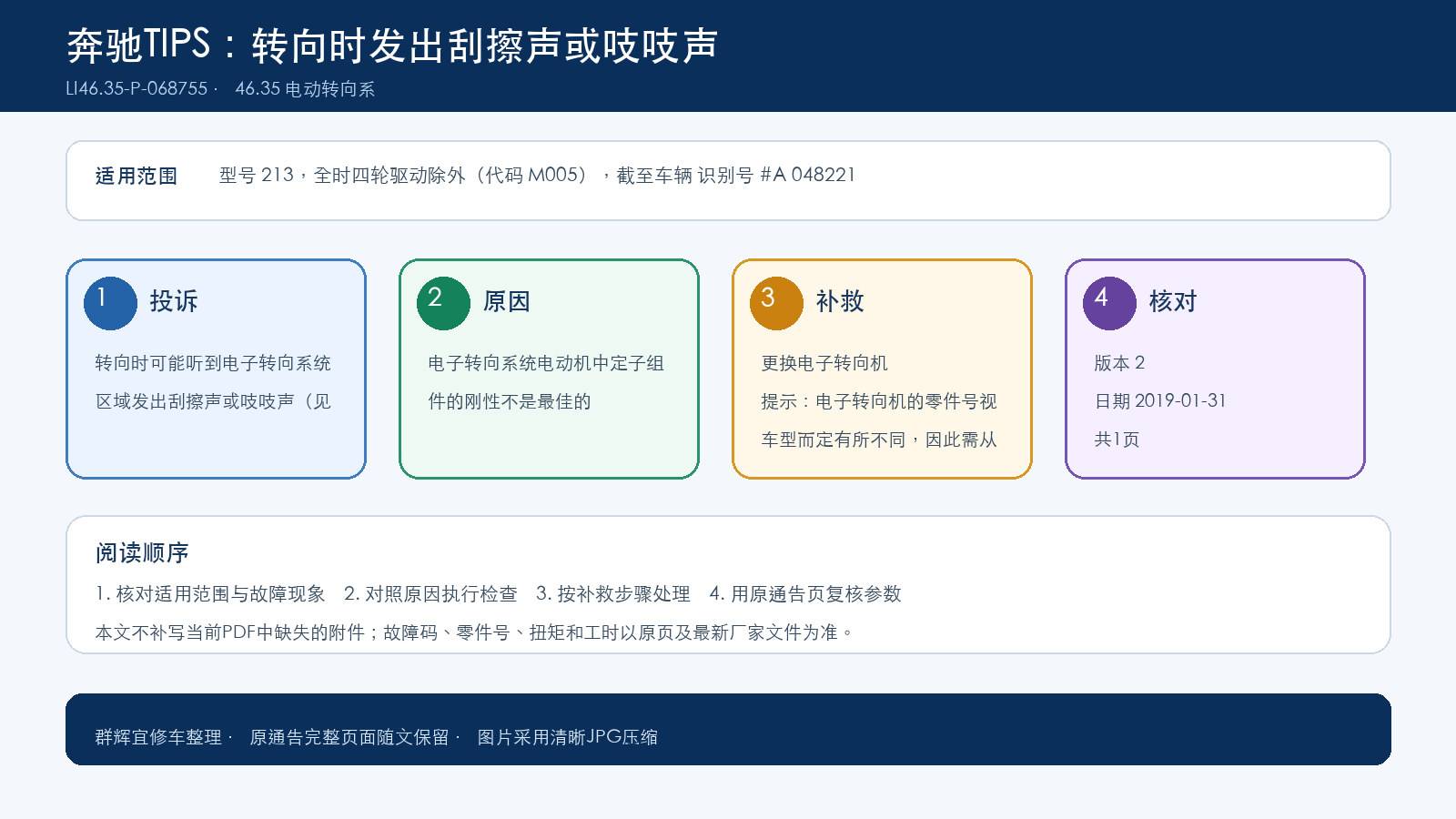 奔驰TIPS：转向时发出刮擦声或吱吱声

LI46.35-P-068755 · 46.35 电动转向系

适用范围 型号 213，全时四轮驱动除外（代码 M005），截至车辆 识别号 #A 048221

1 投诉

转向时可能听到电子转向系统区域发出刮擦声或吱吱声（见

2 原因

电子转向系统电动机中定子组件的刚性不是最佳的

3 补救

更换电子转向机

提示：电子转向机的零件号视车型而定有所不同，因此需从

4 核对

版本 2

日期 2019-01-31

共1页

阅读顺序

1. 核对适用范围与故障现象 2. 对照原因执行检查 3. 按补救步骤处理 4. 用原通告页复核参数

本文不补写当前PDF中缺失的附件；故障码、零件号、扭矩和工时以原页及最新厂家文件为准。

群辉宜修车整理 · 原通告完整页面随文保留 · 图片采用清晰JPG压缩