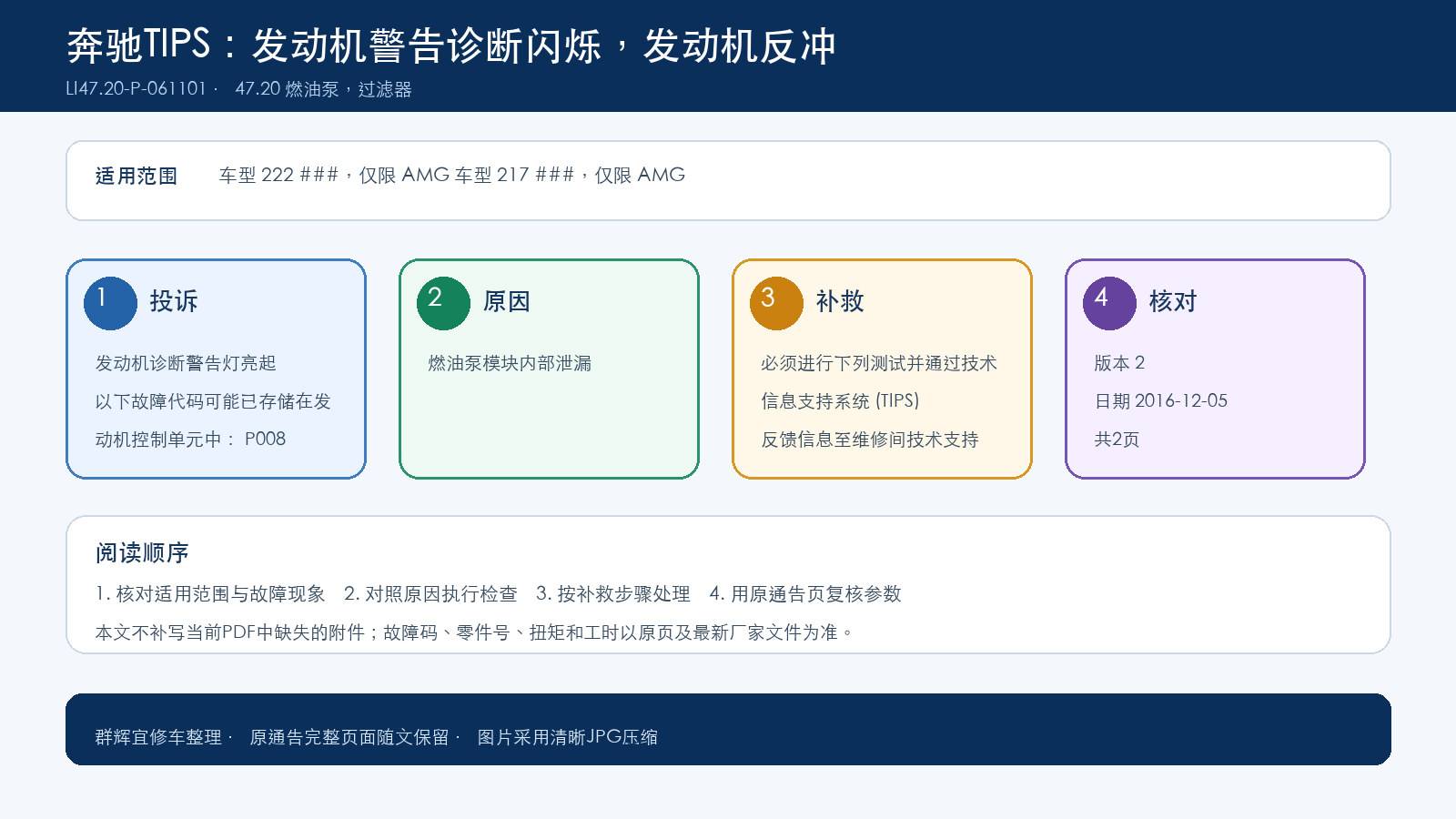 奔驰TIPS：发动机警告诊断闪烁，发动机反冲

LI47.20-P-061101 · 47.20 燃油泵，过滤器

适用范围 车型 222 ###，仅限 AMG 车型 217 ###，仅限 AMG

1 投诉

发动机诊断警告灯亮起

以下故障代码可能已存储在发动机控制单元中： P008

2 原因

燃油泵模块内部泄漏

3 补救

必须进行下列测试并通过技术信息支持系统 (TIPS) 反馈信息至维修间技术支持

4 核对

版本 2

日期 2016-12-05

共2页

阅读顺序

1. 核对适用范围与故障现象 2. 对照原因执行检查 3. 按补救步骤处理 4. 用原通告页复核参数

本文不补写当前PDF中缺失的附件；故障码、零件号、扭矩和工时以原页及最新厂家文件为准。

群辉宜修车整理 · 原通告完整页面随文保留 · 图片采用清晰JPG压缩