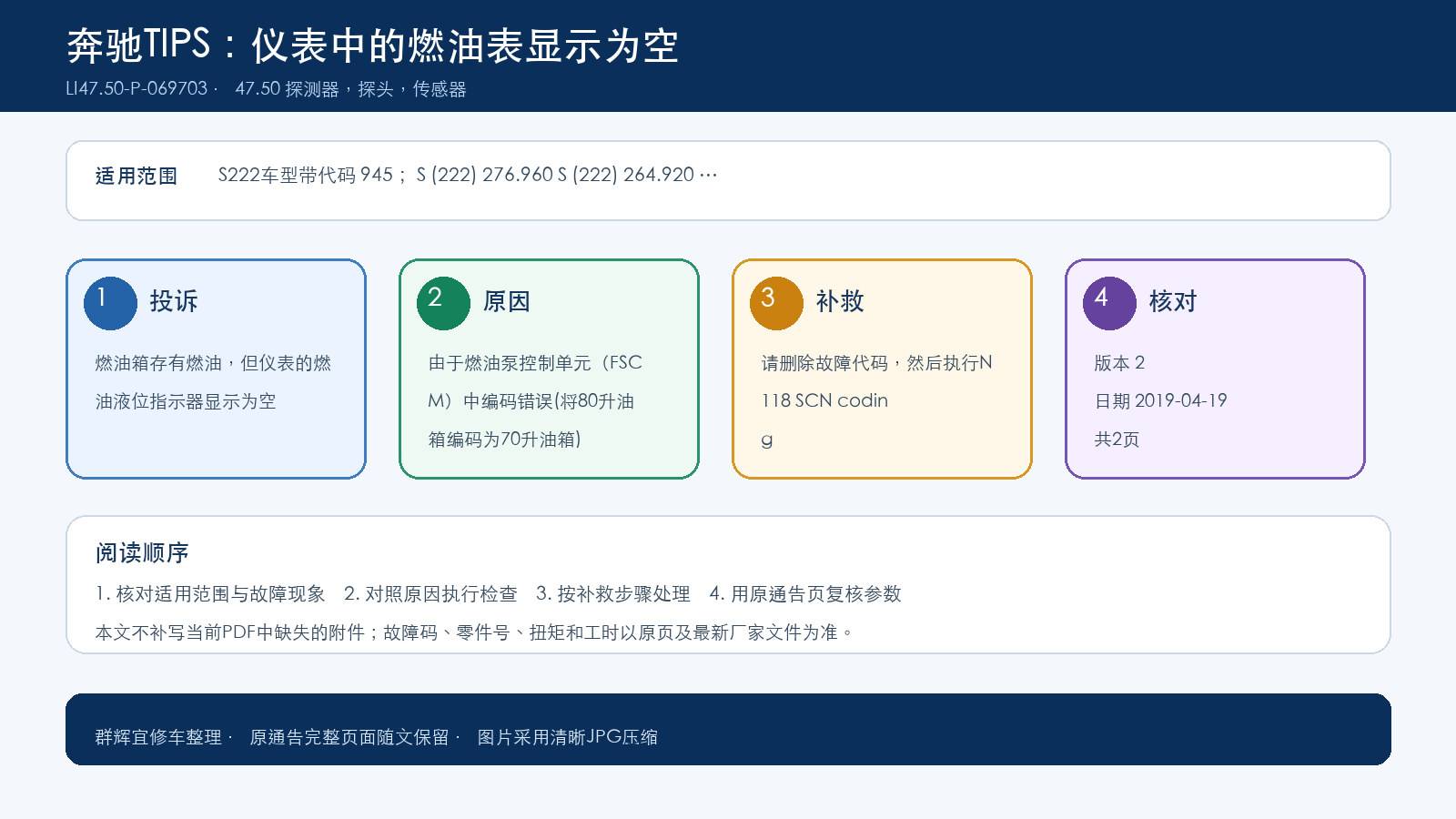 奔驰TIPS：仪表中的燃油表显示为空
LI47.50-P-069703 · 47.50 探测器，探头，传感器

适用范围 S222车型带代码 945； S (222) 276.960 S (222) 264.920 …

1 投诉
燃油箱存有燃油，但仪表的燃油液位指示器显示为空

2 原因
由于燃油泵控制单元（FSCM）中编码错误(将80升油箱编码为70升油箱)

3 补救
请删除故障代码，然后执行N118 SCN coding

4 核对
版本 2
日期 2019-04-19
共2页

阅读顺序
1. 核对适用范围与故障现象 2. 对照原因执行检查 3. 按补救步骤处理 4. 用原通告页复核参数
本文不补写当前PDF中缺失的附件；故障码、零件号、扭矩和工时以原页及最新厂家文件为准。

群辉宜修车整理 · 原通告完整页面随文保留 · 图片采用清晰JPG压缩