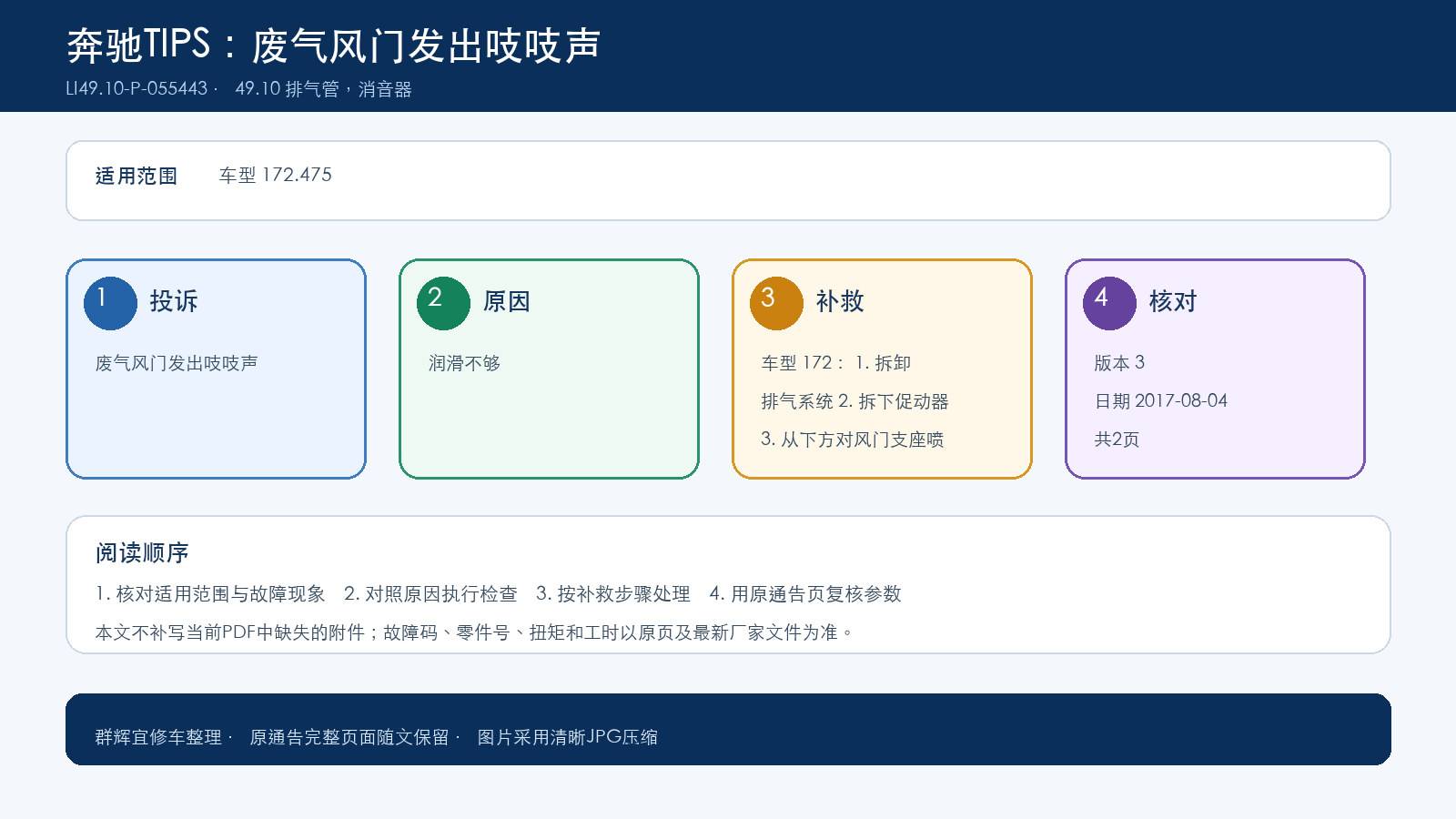 奔驰TIPS：废气风门发出吱吱声
LI49.10-P-055443 · 49.10 排气管，消音器

适用范围 车型 172.475

1 投诉
废气风门发出吱吱声

2 原因
润滑不够

3 补救
车型 172： 1. 拆卸
排气系统 2. 拆下促动器
3. 从下方对风门支座喷

4 核对
版本 3
日期 2017-08-04
共2页

阅读顺序
1. 核对适用范围与故障现象 2. 对照原因执行检查 3. 按补救步骤处理 4. 用原通告页复核参数
本文不补写当前PDF中缺失的附件；故障码、零件号、扭矩和工时以原页及最新厂家文件为准。

群辉宜修车整理 · 原通告完整页面随文保留 · 图片采用清晰JPG压缩