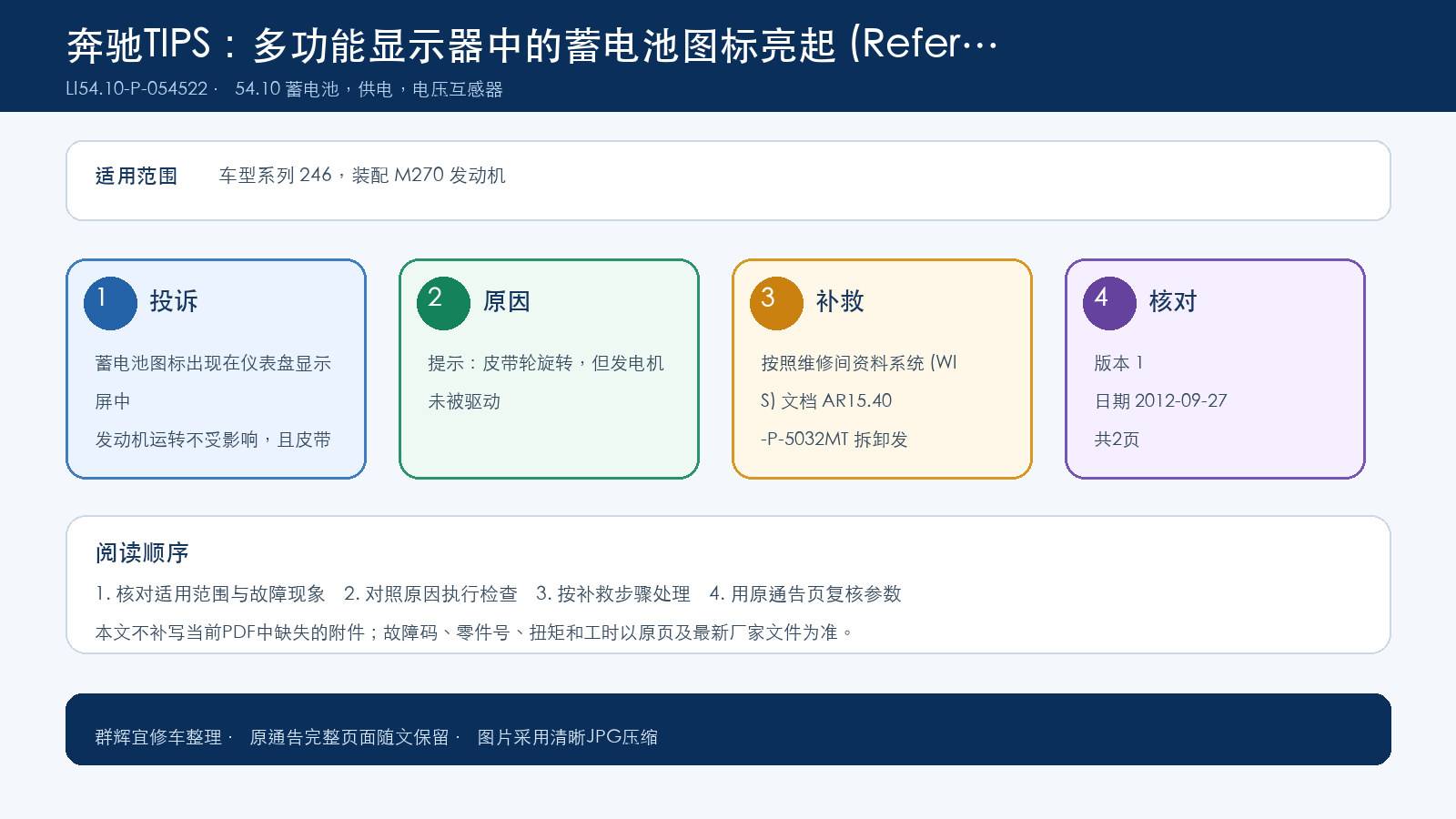 奔驰TIPS：多功能显示器中的蓄电池图标亮起 (Refer…

LI54.10-P-054522 · 54.10 蓄电池，供电，电压互感器

适用范围 车型系列 246，装配 M270 发动机

1 投诉

蓄电池图标出现在仪表盘显示屏中

发动机运转不受影响，且皮带

2 原因

提示：皮带轮旋转，但发电机未被驱动

3 补救

按照维修间资料系统 (WIS) 文档 AR15.40-P-5032MT 拆卸发

4 核对

版本 1

日期 2012-09-27

共2页

阅读顺序

1. 核对适用范围与故障现象 2. 对照原因执行检查 3. 按补救步骤处理 4. 用原通告页复核参数

本文不补写当前PDF中缺失的附件；故障码、零件号、扭矩和工时以原页及最新厂家文件为准。

群辉宜修车整理 · 原通告完整页面随文保留 · 图片采用清晰JPG压缩