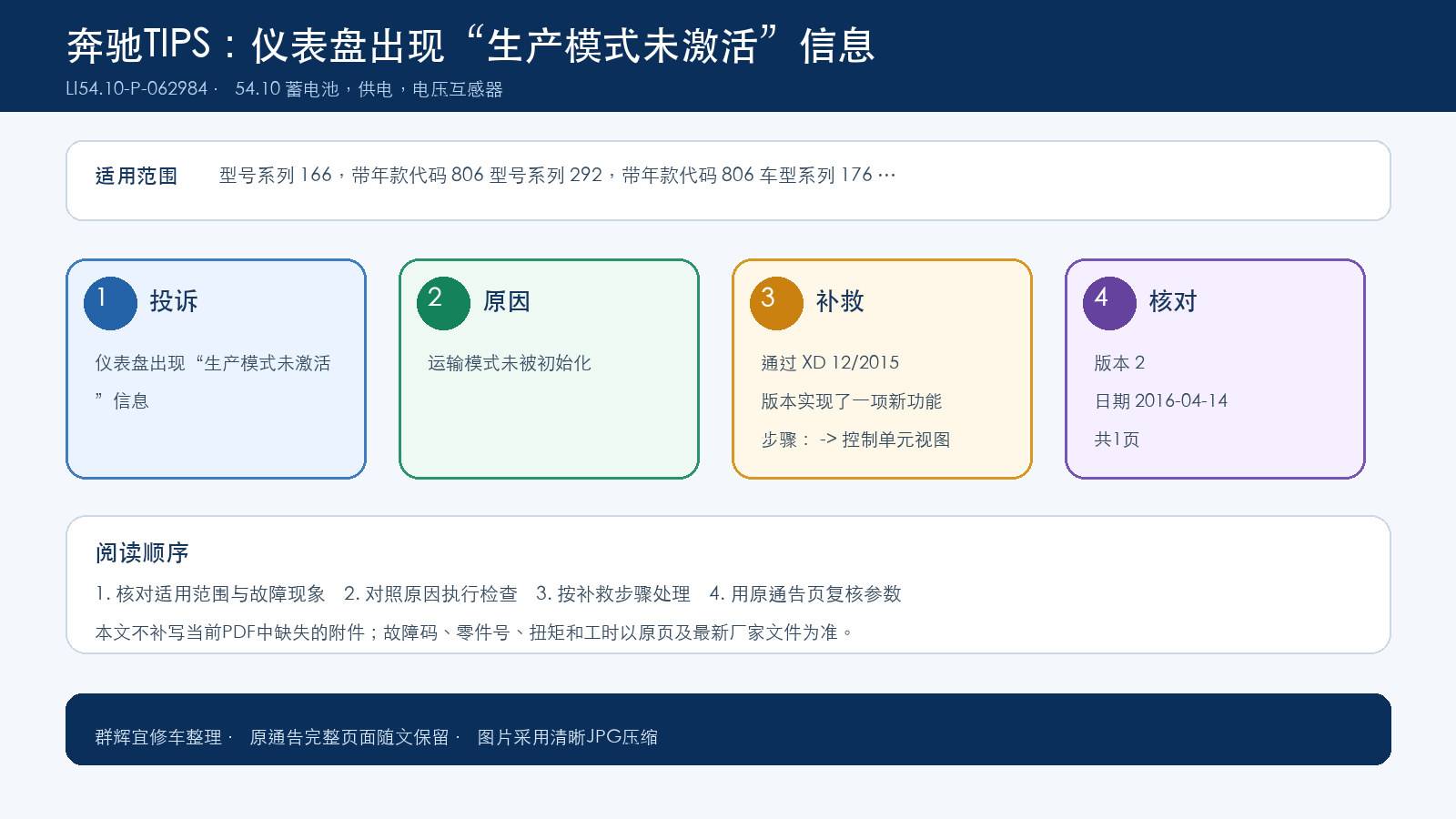 奔驰TIPS：仪表盘出现“生产模式未激活”信息
LI54.10-P-062984 · 54.10 蓄电池，供电，电压互感器

适用范围 型号系列 166，带年款代码 806 型号系列 292，带年款代码 806 车型系列 176 …

1 投诉
仪表盘出现“生产模式未激活”信息

2 原因
运输模式未被初始化

3 补救
通过 XD 12/2015
版本实现了一项新功能
步骤： -> 控制单元视图

4 核对
版本 2
日期 2016-04-14
共1页

阅读顺序
1. 核对适用范围与故障现象 2. 对照原因执行检查 3. 按补救步骤处理 4. 用原通告页复核参数
本文不补写当前PDF中缺失的附件；故障码、零件号、扭矩和工时以原页及最新厂家文件为准。

群辉宜修车整理 · 原通告完整页面随文保留 · 图片采用清晰JPG压缩