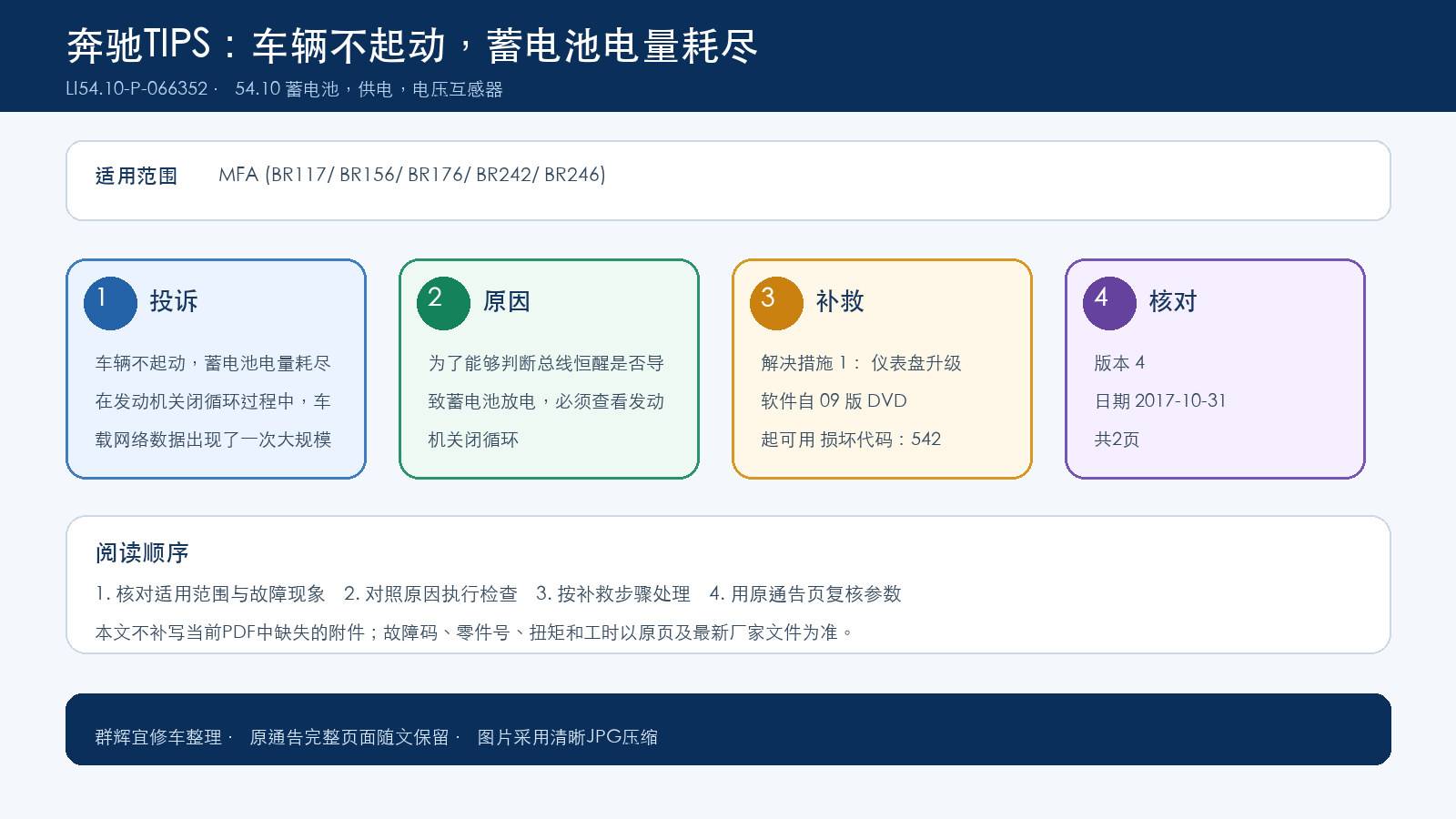 奔驰TIPS：车辆不起动，蓄电池电量耗尽
LI54.10-P-066352 · 54.10 蓄电池，供电，电压互感器

适用范围 MFA (BR117/ BR156/ BR176/ BR242/ BR246)

1 投诉
车辆不起动，蓄电池电量耗尽
在发动机关闭循环过程中，车载网络数据出现了一次大规模

2 原因
为了能够判断总线恒醒是否导致蓄电池放电，必须查看发动机关闭循环

3 补救
解决措施 1： 仪表盘升级
软件自 09 版 DVD
起可用 损坏代码：542

4 核对
版本 4
日期 2017-10-31
共2页

阅读顺序
1. 核对适用范围与故障现象 2. 对照原因执行检查 3. 按补救步骤处理 4. 用原通告页复核参数
本文不补写当前PDF中缺失的附件；故障码、零件号、扭矩和工时以原页及最新厂家文件为准。

群辉宜修车整理 · 原通告完整页面随文保留 · 图片采用清晰JPG压缩